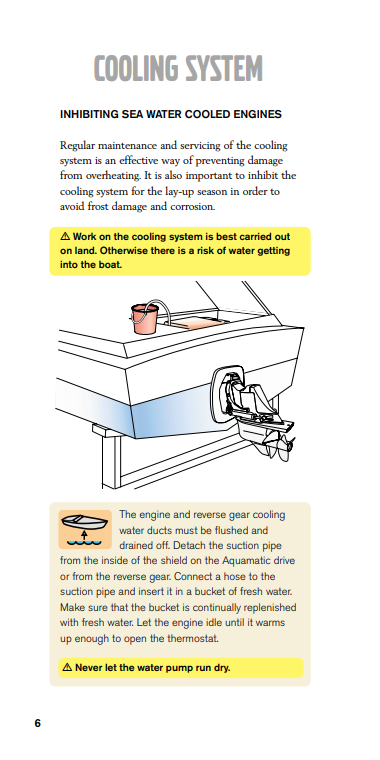 COOLING SYSTEM

INHIBITING SEA WATER COOLED ENGINES

Regular maintenance and servicing of the cooling system is an effective way of preventing damage from overheating. It is also important to inhibit the cooling system for the lay-up season in order to avoid frost damage and corrosion.

⚠ Work on the cooling system is best carried out on land. Otherwise there is a risk of water getting into the boat.

The engine and reverse gear cooling water ducts must be flushed and drained off. Detach the suction pipe from the inside of the shield on the Aquamatic drive or from the reverse gear. Connect a hose to the suction pipe and insert it in a bucket of fresh water. Make sure that the bucket is continually replenished with fresh water. Let the engine idle until it warms up enough to open the thermostat.

⚠ Never let the water pump run dry.

6