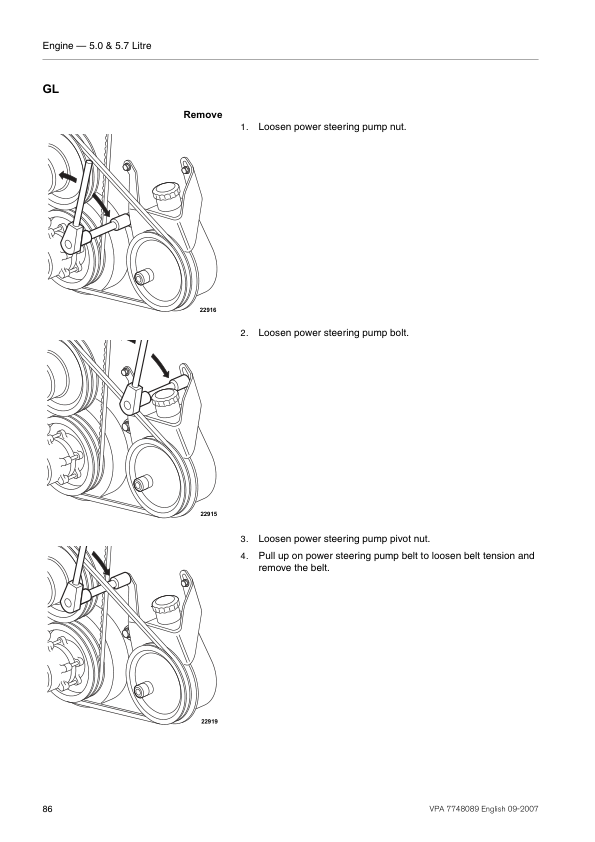 Engine — 5.0 & 5.7 Litre

GL

Remove

1. Loosen power steering pump nut.

22916

2. Loosen power steering pump bolt.

22915

3. Loosen power steering pump pivot nut.

4. Pull up on power steering pump belt to loosen belt tension and remove the belt.

22919

86

VPA 7748089 English 09-2007