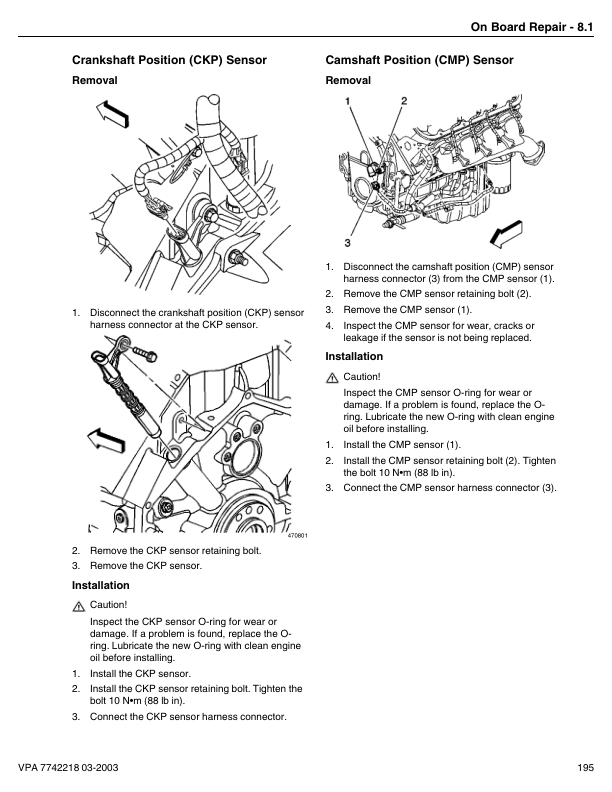 On Board Repair - 8.1

Crankshaft Position (CKP) Sensor

Removal

1. Disconnect the crankshaft position (CKP) sensor harness connector at the CKP sensor.

470801

2. Remove the CKP sensor retaining bolt.
3. Remove the CKP sensor.

Installation

Caution!

Inspect the CKP sensor O-ring for wear or damage. If a problem is found, replace the O-ring. Lubricate the new O-ring with clean engine oil before installing.

1. Install the CKP sensor.
2. Install the CKP sensor retaining bolt. Tighten the bolt 10 N•m (88 lb in).
3. Connect the CKP sensor harness connector.

Camshaft Position (CMP) Sensor

Removal

1 2

3

1. Disconnect the camshaft position (CMP) sensor harness connector (3) from the CMP sensor (1).
2. Remove the CMP sensor retaining bolt (2).
3. Remove the CMP sensor (1).
4. Inspect the CMP sensor for wear, cracks or leakage if the sensor is not being replaced.

Installation

Caution!

Inspect the CMP sensor O-ring for wear or damage. If a problem is found, replace the O-ring. Lubricate the new O-ring with clean engine oil before installing.

1. Install the CMP sensor (1).
2. Install the CMP sensor retaining bolt (2). Tighten the bolt 10 N•m (88 lb in).
3. Connect the CMP sensor harness connector (3).

VPA 7742218 03-2003

195