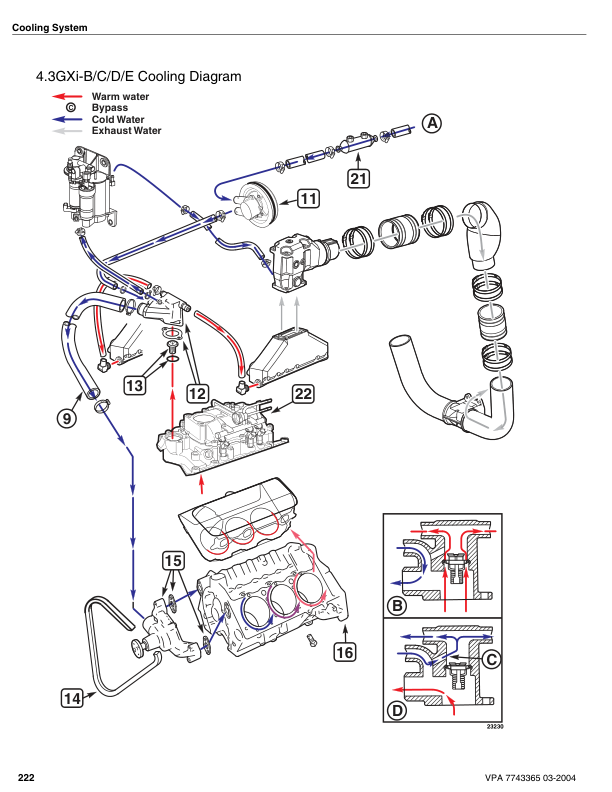 Cooling System

4.3GXi-B/C/D/E Cooling Diagram

Warm water
C Bypass
Cold Water
Exhaust Water

A
21
11
13
12
22
9
15
16
14
B
C
D
23230

222

VPA 7743365 03-2004