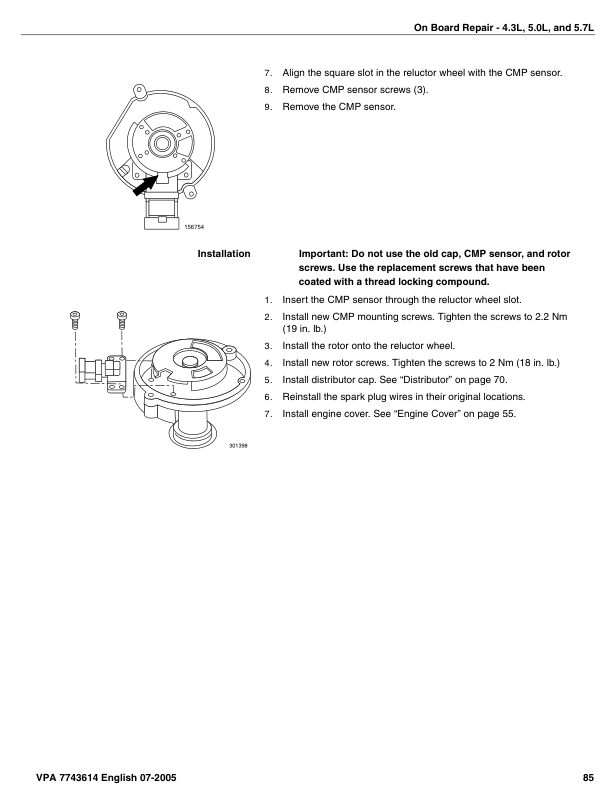 On Board Repair - 4.3L, 5.0L, and 5.7L

7. Align the square slot in the reluctor wheel with the CMP sensor.

8. Remove CMP sensor screws (3).

9. Remove the CMP sensor.

156754

Installation

Important: Do not use the old cap, CMP sensor, and rotor screws. Use the replacement screws that have been coated with a thread locking compound.

1. Insert the CMP sensor through the reluctor wheel slot.

2. Install new CMP mounting screws. Tighten the screws to 2.2 Nm (19 in. lb.)

3. Install the rotor onto the reluctor wheel.

4. Install new rotor screws. Tighten the screws to 2 Nm (18 in. lb.)

5. Install distributor cap. See “Distributor” on page 70.

6. Reinstall the spark plug wires in their original locations.

7. Install engine cover. See “Engine Cover” on page 55.

301398

VPA 7743614 English 07-2005

85