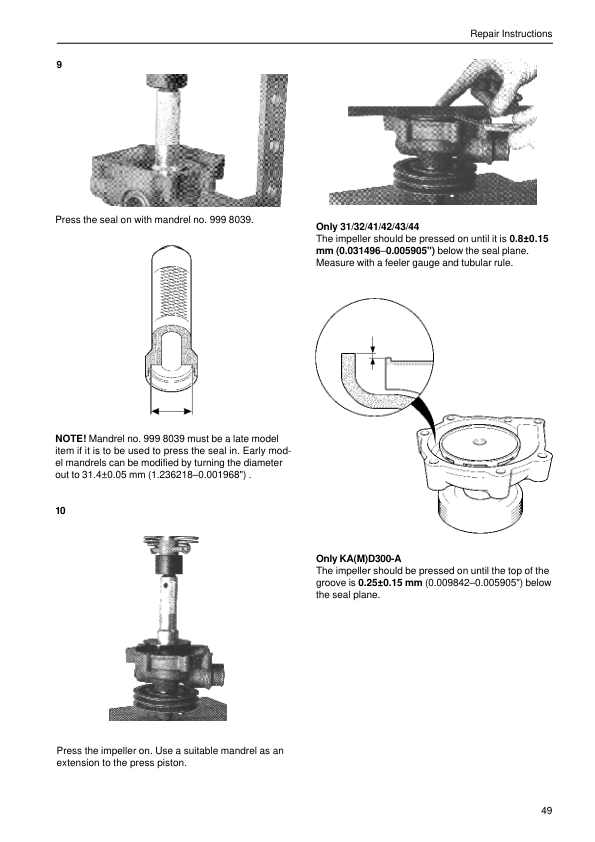 Repair Instructions

9

Press the seal on with mandrel no. 999 8039.

NOTE! Mandrel no. 999 8039 must be a late model item if it is to be used to press the seal in. Early model mandrels can be modified by turning the diameter out to 31.4±0.05 mm (1.236218–0.001968") .

10

Press the impeller on. Use a suitable mandrel as an extension to the press piston.

Only 31/32/41/42/43/44
The impeller should be pressed on until it is 0.8±0.15 mm (0.031496–0.005905") below the seal plane. Measure with a feeler gauge and tubular rule.

Only KA(M)D300-A
The impeller should be pressed on until the top of the groove is 0.25±0.15 mm (0.009842–0.005905") below the seal plane.

49