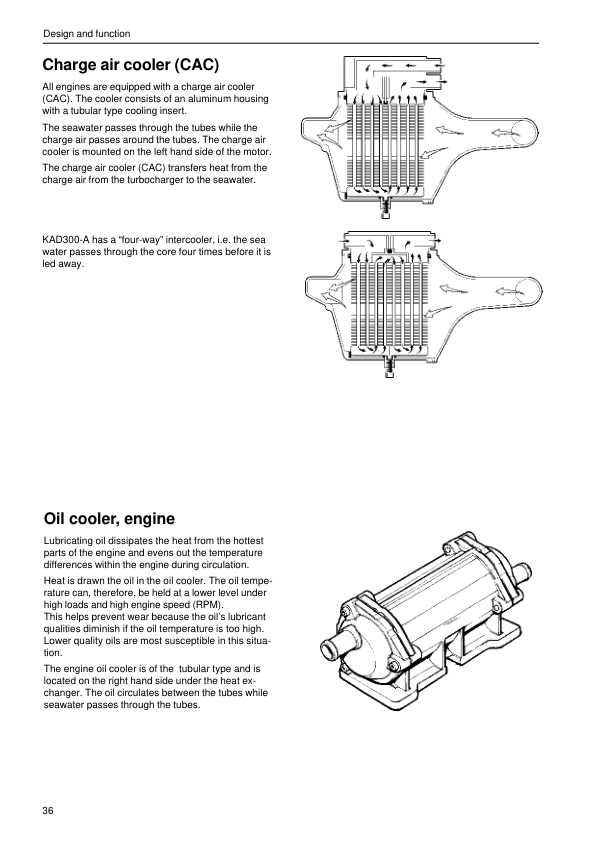 Design and function

Charge air cooler (CAC)

All engines are equipped with a charge air cooler (CAC). The cooler consists of an aluminum housing with a tubular type cooling insert.

The seawater passes through the tubes while the charge air passes around the tubes. The charge air cooler is mounted on the left hand side of the motor.

The charge air cooler (CAC) transfers heat from the charge air from the turbocharger to the seawater.

KAD300-A has a “four-way” intercooler, i.e. the sea water passes through the core four times before it is led away.

Oil cooler, engine

Lubricating oil dissipates the heat from the hottest parts of the engine and evens out the temperature differences within the engine during circulation.

Heat is drawn the oil in the oil cooler. The oil temperature can, therefore, be held at a lower level under high loads and high engine speed (RPM).
This helps prevent wear because the oil’s lubricant qualities diminish if the oil temperature is too high. Lower quality oils are most susceptible in this situation.

The engine oil cooler is of the tubular type and is located on the right hand side under the heat exchanger. The oil circulates between the tubes while seawater passes through the tubes.

36