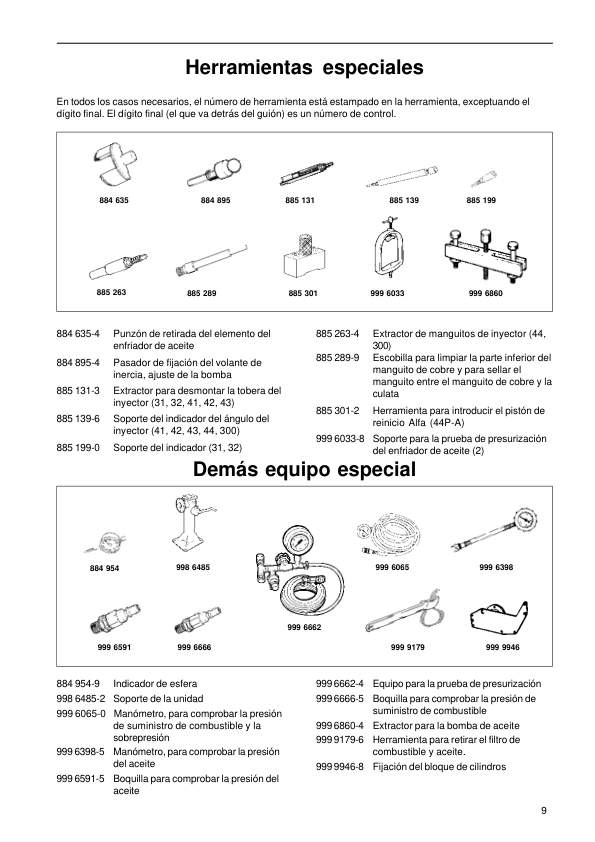 Herramientas especiales

En todos los casos necesarios, el número de herramienta está estampado en la herramienta, exceptuando el dígito final. El dígito final (el que va detrás del guión) es un número de control.

884 635
884 895
885 131
885 139
885 199
885 263
885 289
885 301
999 6033
999 6860

884 635-4 Punzón de retirada del elemento del enfriador de aceite
884 895-4 Pasador de fijación del volante de inercia, ajuste de la bomba
885 131-3 Extractor para desmontar la tobera del inyector (31, 32, 41, 42, 43)
885 139-6 Soporte del indicador del ángulo del inyector (41, 42, 43, 44, 300)
885 199-0 Soporte del indicador (31, 32)

885 263-4 Extractor de manguitos de inyector (44, 300)
885 289-9 Escobilla para limpiar la parte inferior del manguito de cobre y para sellar el manguito entre el manguito de cobre y la culata
885 301-2 Herramienta para introducir el pistón de reinicio Alfa (44P-A)
999 6033-8 Soporte para la prueba de presurización del enfriador de aceite (2)

Demás equipo especial

884 954
998 6485
999 6065
999 6398
999 6662
999 6591
999 6666
999 9179
999 9946

884 954-9 Indicador de esfera
998 6485-2 Soporte de la unidad
999 6065-0 Manómetro, para comprobar la presión de suministro de combustible y la sobrepresión
999 6398-5 Manómetro, para comprobar la presión del aceite
999 6591-5 Boquilla para comprobar la presión del aceite

999 6662-4 Equipo para la prueba de presurización
999 6666-5 Boquilla para comprobar la presión de suministro de combustible
999 6860-4 Extractor para la bomba de aceite
999 9179-6 Herramienta para retirar el filtro de combustible y aceite.
999 9946-8 Fijación del bloque de cilindros

9