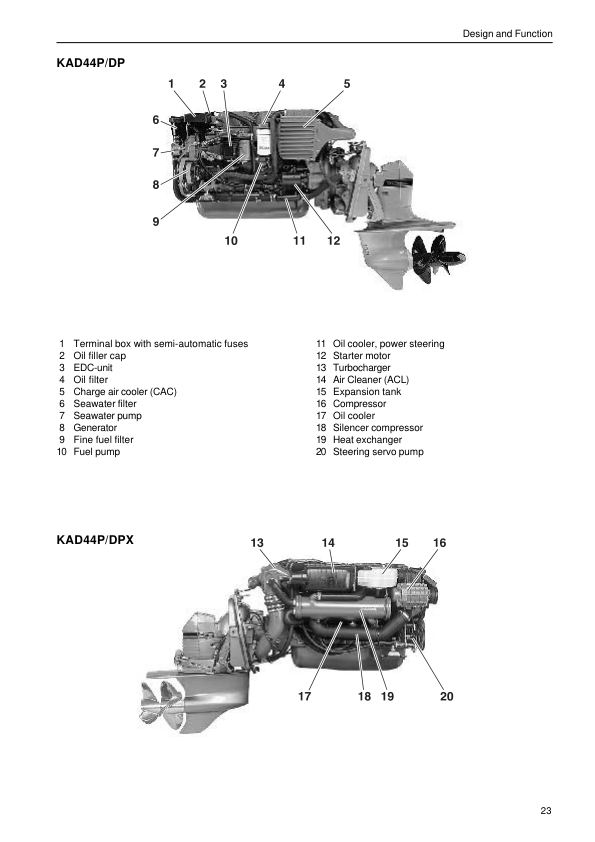 Design and Function

KAD44P/DP

1 2 3 4 5 6 7 8 9 10 11 12

1 Terminal box with semi-automatic fuses
2 Oil filler cap
3 EDC-unit
4 Oil filter
5 Charge air cooler (CAC)
6 Seawater filter
7 Seawater pump
8 Generator
9 Fine fuel filter
10 Fuel pump

11 Oil cooler, power steering
12 Starter motor
13 Turbocharger
14 Air Cleaner (ACL)
15 Expansion tank
16 Compressor
17 Oil cooler
18 Silencer compressor
19 Heat exchanger
20 Steering servo pump

KAD44P/DPX

13 14 15 16 17 18 19 20

23