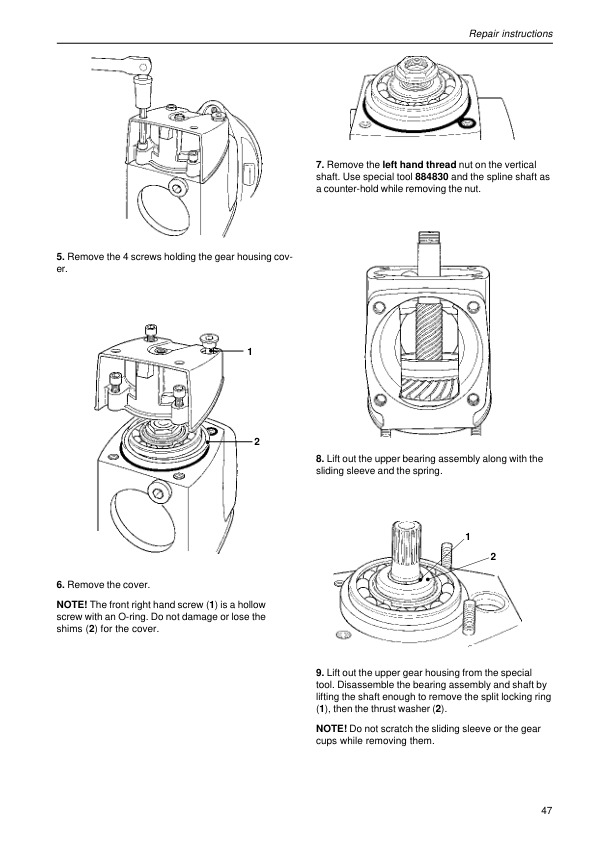 Repair instructions

5. Remove the 4 screws holding the gear housing cover.

1

2

6. Remove the cover.

NOTE! The front right hand screw (1) is a hollow screw with an O-ring. Do not damage or lose the shims (2) for the cover.

7. Remove the left hand thread nut on the vertical shaft. Use special tool 884830 and the spline shaft as a counter-hold while removing the nut.

8. Lift out the upper bearing assembly along with the sliding sleeve and the spring.

1

2

9. Lift out the upper gear housing from the special tool. Disassemble the bearing assembly and shaft by lifting the shaft enough to remove the split locking ring (1), then the thrust washer (2).

NOTE! Do not scratch the sliding sleeve or the gear cups while removing them.

47