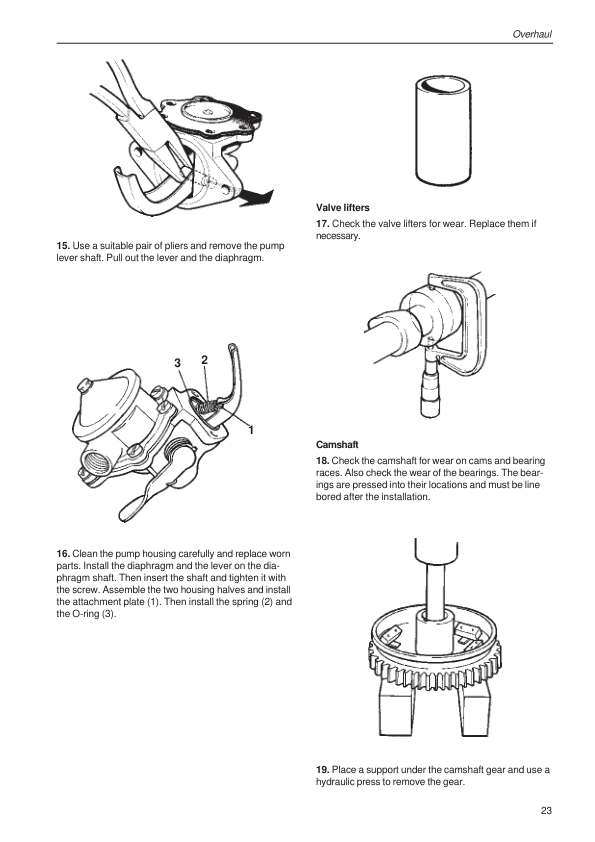 Overhaul

15. Use a suitable pair of pliers and remove the pump lever shaft. Pull out the lever and the diaphragm.

3 2

1

16. Clean the pump housing carefully and replace worn parts. Install the diaphragm and the lever on the diaphragm shaft. Then insert the shaft and tighten it with the screw. Assemble the two housing halves and install the attachment plate (1). Then install the spring (2) and the O-ring (3).

Valve lifters

17. Check the valve lifters for wear. Replace them if necessary.

Camshaft

18. Check the camshaft for wear on cams and bearing races. Also check the wear of the bearings. The bearings are pressed into their locations and must be line bored after the installation.

19. Place a support under the camshaft gear and use a hydraulic press to remove the gear.

23