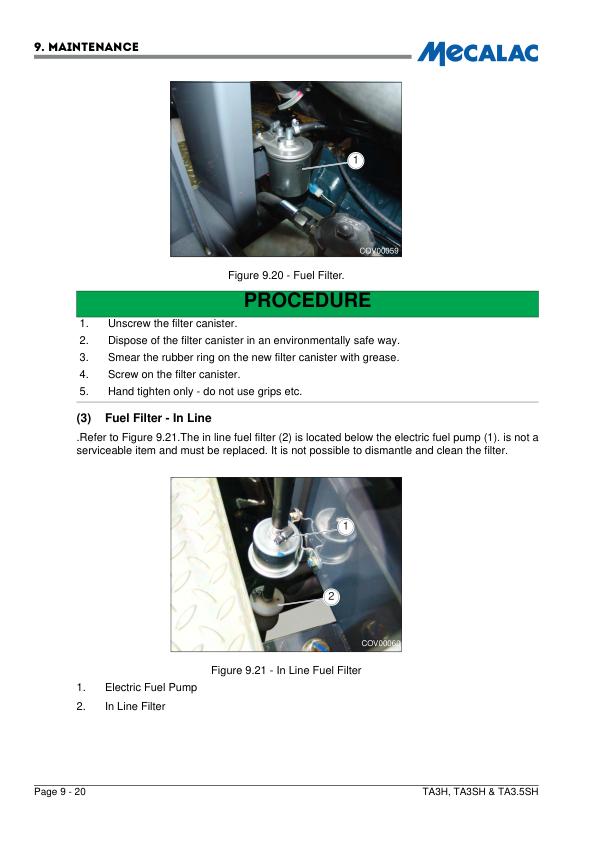 9. MAINTENANCE

MECALAC

1

COV00059

Figure 9.20 - Fuel Filter.

PROCEDURE

1. Unscrew the filter canister.
2. Dispose of the filter canister in an environmentally safe way.
3. Smear the rubber ring on the new filter canister with grease.
4. Screw on the filter canister.
5. Hand tighten only - do not use grips etc.

(3) Fuel Filter - In Line

.Refer to Figure 9.21.The in line fuel filter (2) is located below the electric fuel pump (1). is not a serviceable item and must be replaced. It is not possible to dismantle and clean the filter.

1

2

COV00060

Figure 9.21 - In Line Fuel Filter

1. Electric Fuel Pump
2. In Line Filter

Page 9 - 20

TA3H, TA3SH & TA3.5SH