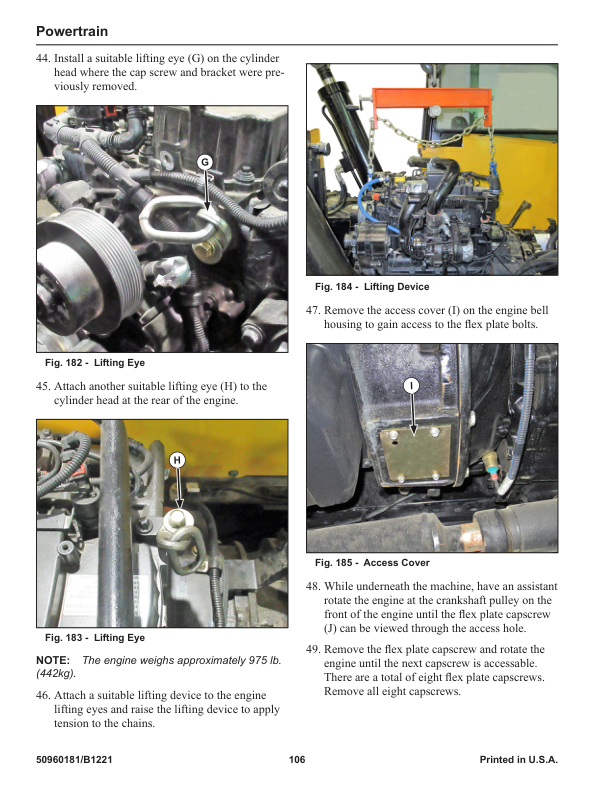 Powertrain

44. Install a suitable lifting eye (G) on the cylinder head where the cap screw and bracket were previously removed.

G

Fig. 182 - Lifting Eye

45. Attach another suitable lifting eye (H) to the cylinder head at the rear of the engine.

H

Fig. 183 - Lifting Eye

NOTE: The engine weighs approximately 975 lb. (442kg).

46. Attach a suitable lifting device to the engine lifting eyes and raise the lifting device to apply tension to the chains.

Fig. 184 - Lifting Device

47. Remove the access cover (I) on the engine bell housing to gain access to the flex plate bolts.

I

Fig. 185 - Access Cover

48. While underneath the machine, have an assistant rotate the engine at the crankshaft pulley on the front of the engine until the flex plate capscrew (J) can be viewed through the access hole.

49. Remove the flex plate capscrew and rotate the engine until the next capscrew is accessable. There are a total of eight flex plate capscrews. Remove all eight capscrews.

50960181/B1221 106 Printed in U.S.A.