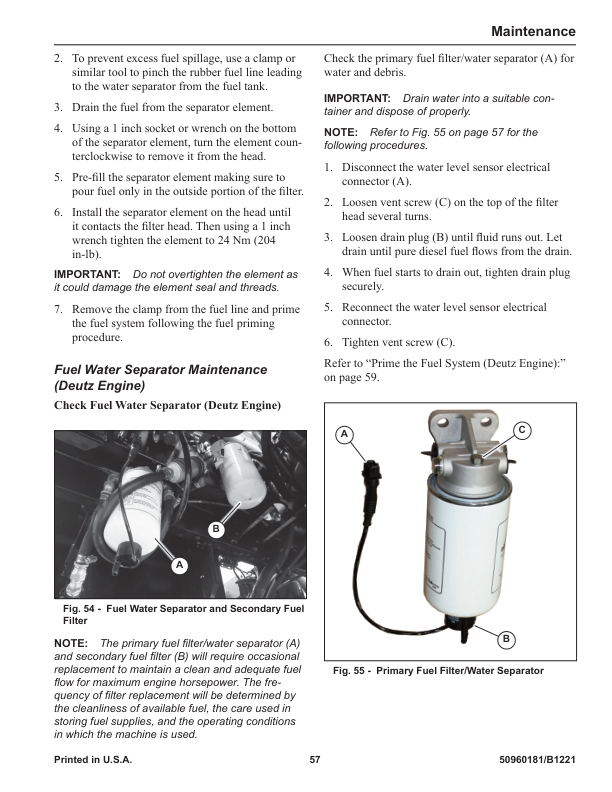 Maintenance

2. To prevent excess fuel spillage, use a clamp or similar tool to pinch the rubber fuel line leading to the water separator from the fuel tank.

3. Drain the fuel from the separator element.

4. Using a 1 inch socket or wrench on the bottom of the separator element, turn the element counterclockwise to remove it from the head.

5. Pre-fill the separator element making sure to pour fuel only in the outside portion of the filter.

6. Install the separator element on the head until it contacts the filter head. Then using a 1 inch wrench tighten the element to 24 Nm (204 in-lb).

IMPORTANT: Do not overtighten the element as it could damage the element seal and threads.

7. Remove the clamp from the fuel line and prime the fuel system following the fuel priming procedure.

Fuel Water Separator Maintenance (Deutz Engine)

Check Fuel Water Separator (Deutz Engine)

B

A

Fig. 54 - Fuel Water Separator and Secondary Fuel Filter

NOTE: The primary fuel filter/water separator (A) and secondary fuel filter (B) will require occasional replacement to maintain a clean and adequate fuel flow for maximum engine horsepower. The frequency of filter replacement will be determined by the cleanliness of available fuel, the care used in storing fuel supplies, and the operating conditions in which the machine is used.

Check the primary fuel filter/water separator (A) for water and debris.

IMPORTANT: Drain water into a suitable container and dispose of properly.

NOTE: Refer to Fig. 55 on page 57 for the following procedures.

1. Disconnect the water level sensor electrical connector (A).

2. Loosen vent screw (C) on the top of the filter head several turns.

3. Loosen drain plug (B) until fluid runs out. Let drain until pure diesel fuel flows from the drain.

4. When fuel starts to drain out, tighten drain plug securely.

5. Reconnect the water level sensor electrical connector.

6. Tighten vent screw (C).

Refer to “Prime the Fuel System (Deutz Engine):” on page 59.

A

C

B

Fig. 55 - Primary Fuel Filter/Water Separator

Printed in U.S.A. 57 50960181/B1221