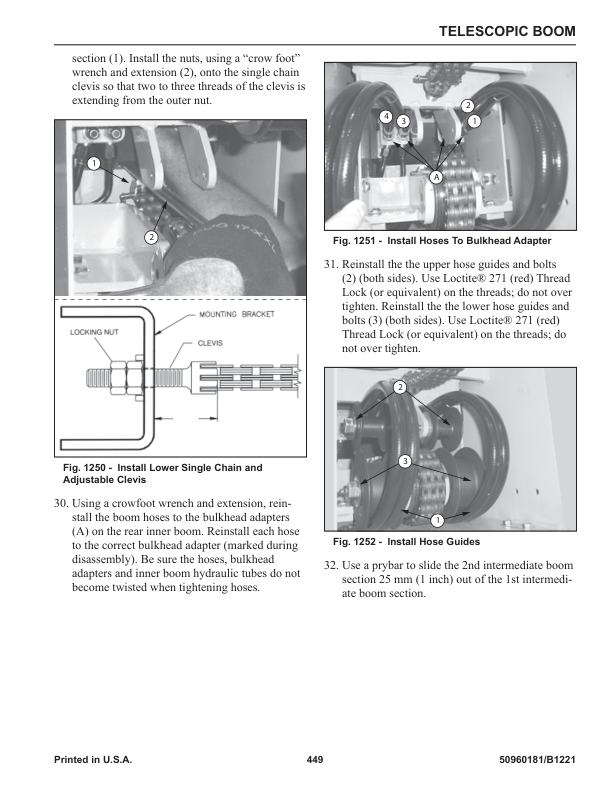 TELESCOPIC BOOM

section (1). Install the nuts, using a “crow foot” wrench and extension (2), onto the single chain clevis so that two to three threads of the clevis is extending from the outer nut.

1

2

MOUNTING BRACKET

LOCKING NUT

CLEVIS

Fig. 1250 - Install Lower Single Chain and Adjustable Clevis

30. Using a crowfoot wrench and extension, reinstall the boom hoses to the bulkhead adapters (A) on the rear inner boom. Reinstall each hose to the correct bulkhead adapter (marked during disassembly). Be sure the hoses, bulkhead adapters and inner boom hydraulic tubes do not become twisted when tightening hoses.

4

3

2

1

A

Fig. 1251 - Install Hoses To Bulkhead Adapter

31. Reinstall the the upper hose guides and bolts (2) (both sides). Use Loctite® 271 (red) Thread Lock (or equivalent) on the threads; do not over tighten. Reinstall the the lower hose guides and bolts (3) (both sides). Use Loctite® 271 (red) Thread Lock (or equivalent) on the threads; do not over tighten.

2

3

1

Fig. 1252 - Install Hose Guides

32. Use a prybar to slide the 2nd intermediate boom section 25 mm (1 inch) out of the 1st intermediate boom section.

Printed in U.S.A.

449

50960181/B1221