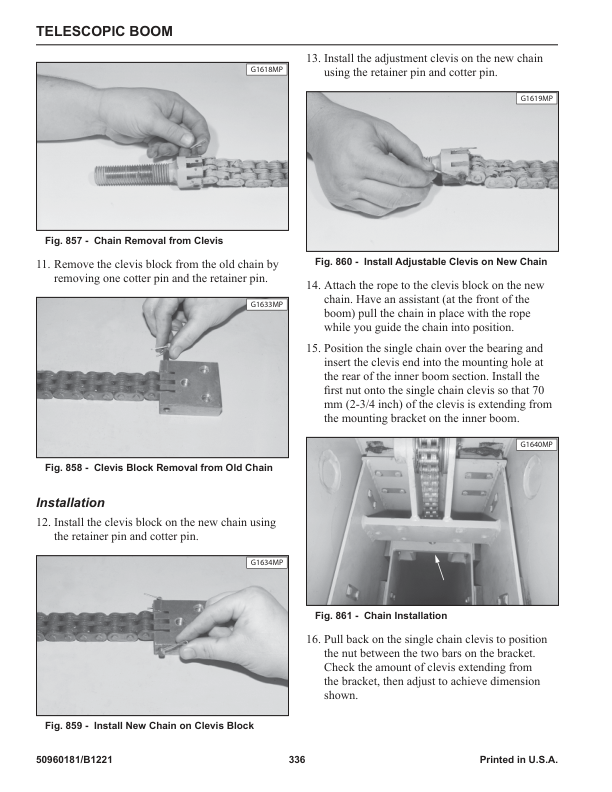 TELESCOPIC BOOM

G1618MP

Fig. 857 - Chain Removal from Clevis

11. Remove the clevis block from the old chain by removing one cotter pin and the retainer pin.

G1633MP

Fig. 858 - Clevis Block Removal from Old Chain

Installation

12. Install the clevis block on the new chain using the retainer pin and cotter pin.

G1634MP

Fig. 859 - Install New Chain on Clevis Block

13. Install the adjustment clevis on the new chain using the retainer pin and cotter pin.

G1619MP

Fig. 860 - Install Adjustable Clevis on New Chain

14. Attach the rope to the clevis block on the new chain. Have an assistant (at the front of the boom) pull the chain in place with the rope while you guide the chain into position.

15. Position the single chain over the bearing and insert the clevis end into the mounting hole at the rear of the inner boom section. Install the first nut onto the single chain clevis so that 70 mm (2-3/4 inch) of the clevis is extending from the mounting bracket on the inner boom.

G1640MP

Fig. 861 - Chain Installation

16. Pull back on the single chain clevis to position the nut between the two bars on the bracket. Check the amount of clevis extending from the bracket, then adjust to achieve dimension shown.

50960181/B1221

336

Printed in U.S.A.