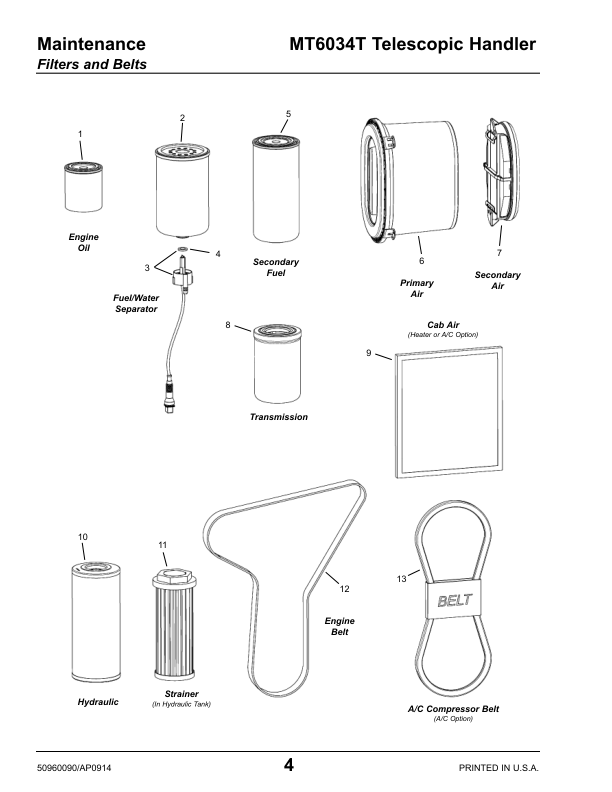 Maintenance

MT6034T Telescopic Handler

Filters and Belts

1

Engine Oil

2

3

4

Fuel/Water Separator

5

Secondary Fuel

6

Primary Air

7

Secondary Air

8

Transmission

Cab Air
(Heater or A/C Option)

9

10

Hydraulic

11

Strainer
(In Hydraulic Tank)

12

Engine Belt

13

BELT

A/C Compressor Belt
(A/C Option)

50960090/AP0914

4

PRINTED IN U.S.A.