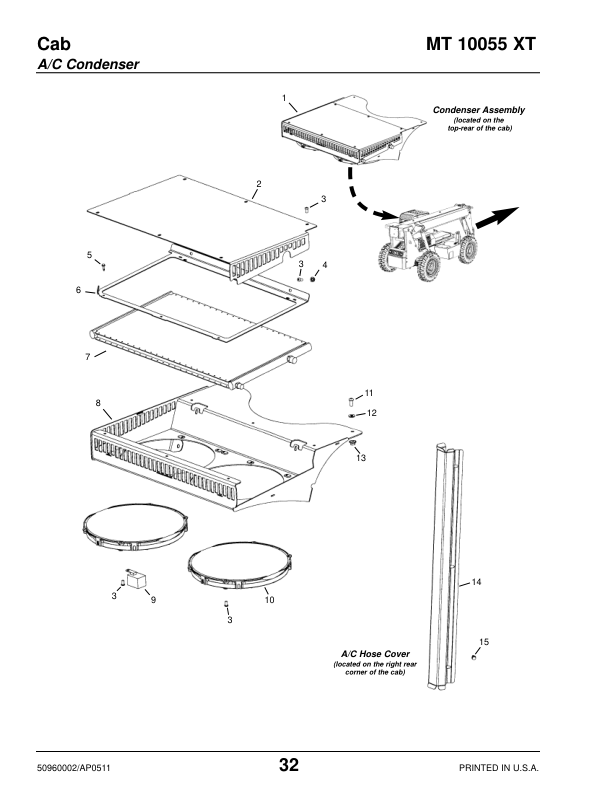 Cab

MT 10055 XT

A/C Condenser

1

Condenser Assembly
(located on the top-rear of the cab)

2

3

5

3

4

6

7

8

11

12

13

3

9

10

3

14

15

A/C Hose Cover
(located on the right rear corner of the cab)

50960002/AP0511

32

PRINTED IN U.S.A.