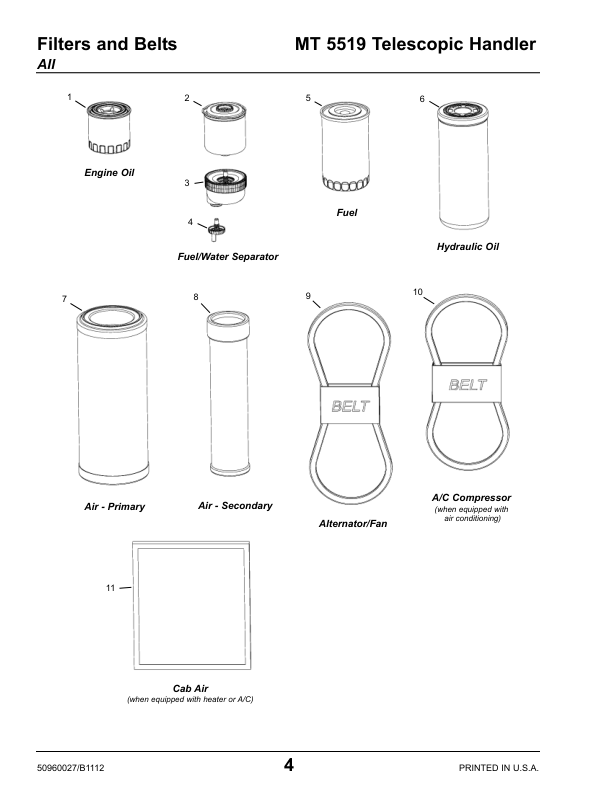 Filters and Belts MT 5519 Telescopic Handler
All

1
Engine Oil

2
3
4
Fuel/Water Separator

5
Fuel

6
Hydraulic Oil

7
Air - Primary

8
Air - Secondary

9
BELT
Alternator/Fan

10
BELT
A/C Compressor
(when equipped with air conditioning)

11
Cab Air
(when equipped with heater or A/C)

50960027/B1112 4 PRINTED IN U.S.A.