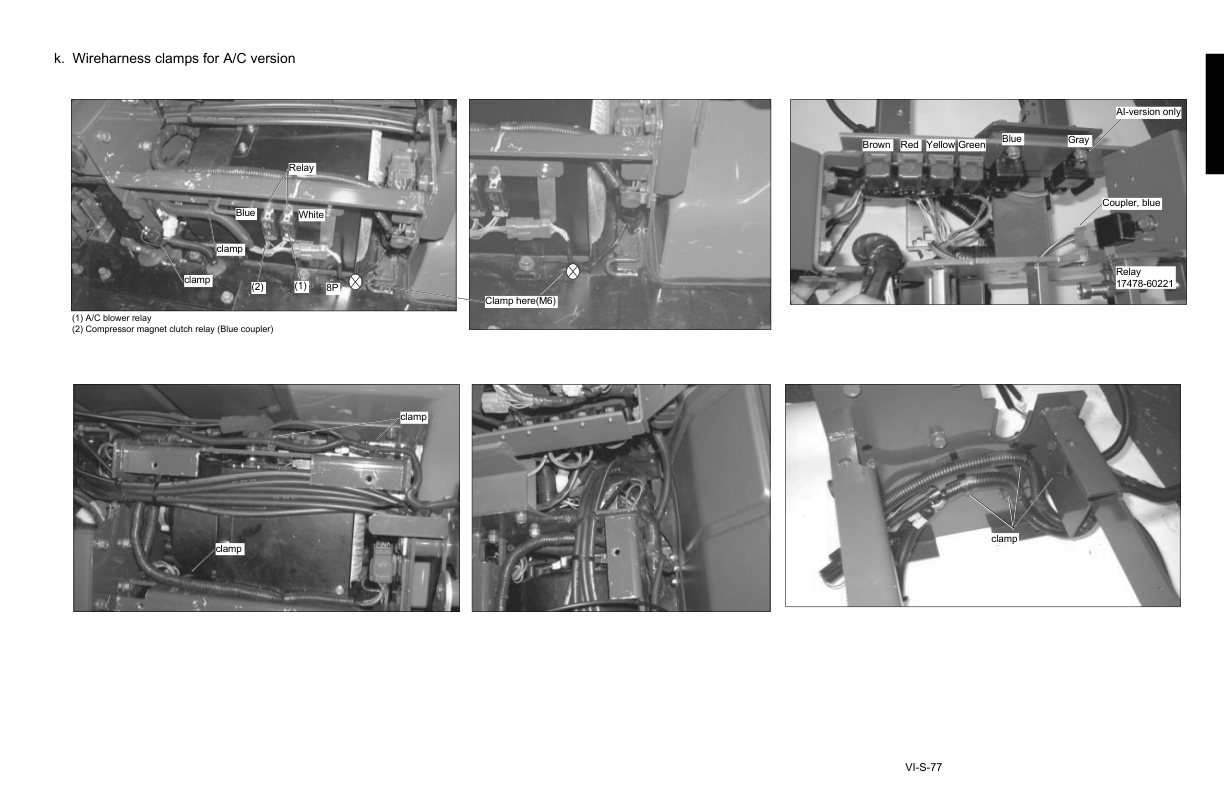 k. Wireharness clamps for A/C version

Relay
Blue
White
clamp
clamp
(2)
(1)
8P

(1) A/C blower relay
(2) Compressor magnet clutch relay (Blue coupler)

Clamp here(M6)

AI-version only
Brown
Red
Yellow
Green
Blue
Gray
Coupler, blue
Relay
17478-60221

clamp
clamp

clamp

VI-S-77