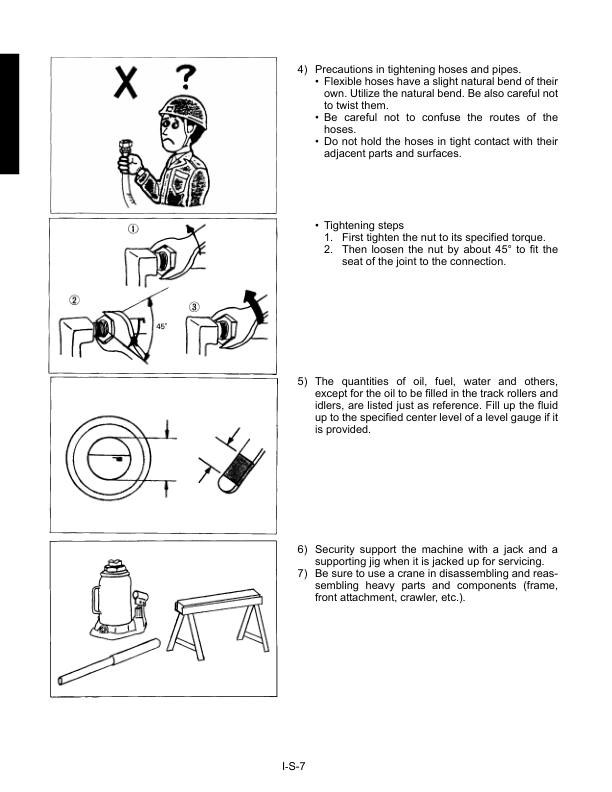 X ?

4) Precautions in tightening hoses and pipes.
• Flexible hoses have a slight natural bend of their own. Utilize the natural bend. Be also careful not to twist them.
• Be careful not to confuse the routes of the hoses.
• Do not hold the hoses in tight contact with their adjacent parts and surfaces.

①
②
45°
③

• Tightening steps
1. First tighten the nut to its specified torque.
2. Then loosen the nut by about 45° to fit the seat of the joint to the connection.

5) The quantities of oil, fuel, water and others, except for the oil to be filled in the track rollers and idlers, are listed just as reference. Fill up the fluid up to the specified center level of a level gauge if it is provided.

6) Security support the machine with a jack and a supporting jig when it is jacked up for servicing.
7) Be sure to use a crane in disassembling and reassembling heavy parts and components (frame, front attachment, crawler, etc.).

I-S-7