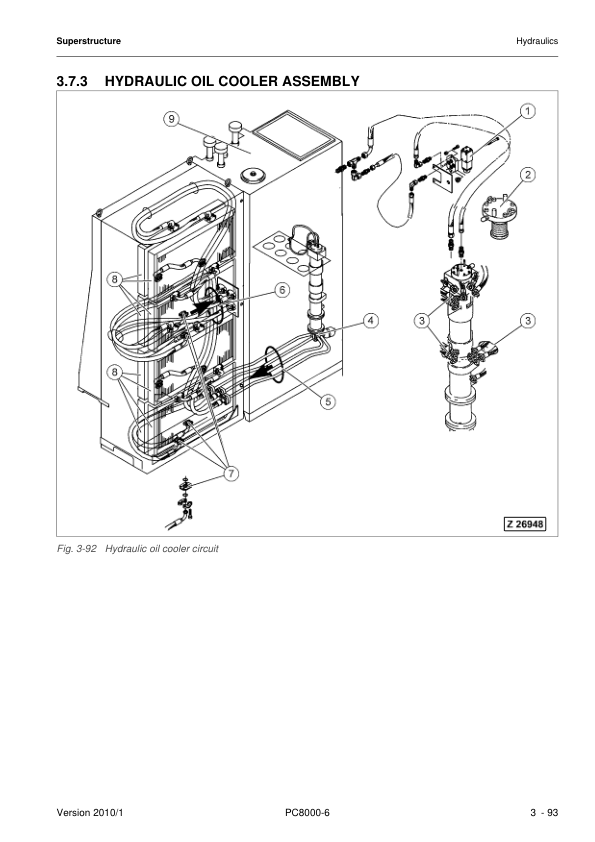 Superstructure

Hydraulics

3.7.3 HYDRAULIC OIL COOLER ASSEMBLY

9

1

2

8

6

4

3

3

8

5

7

Z 26948

Fig. 3-92 Hydraulic oil cooler circuit

Version 2010/1

PC8000-6

3 - 93