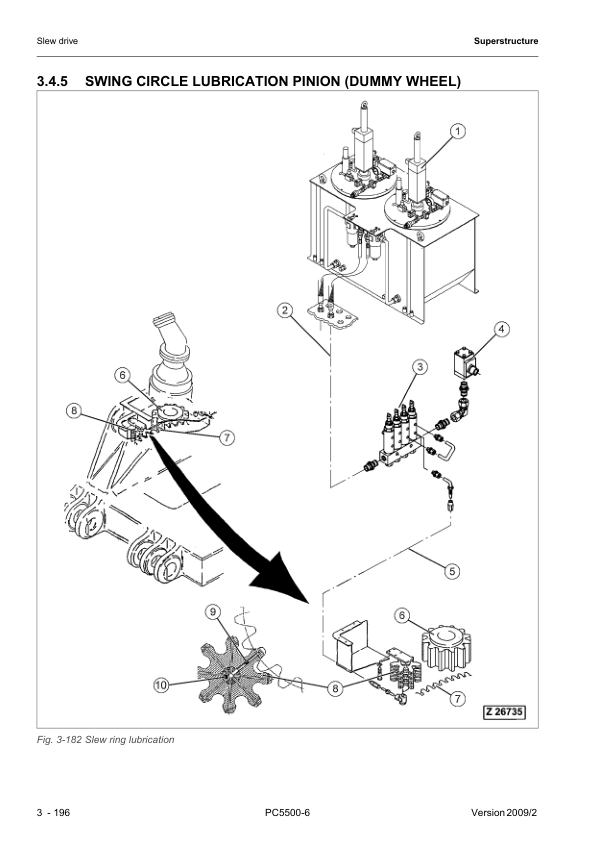 Slew drive

Superstructure

3.4.5 SWING CIRCLE LUBRICATION PINION (DUMMY WHEEL)

1

2

4

3

6

8

7

5

9

6

10

8

7

Z 26735

Fig. 3-182 Slew ring lubrication

3 - 196

PC5500-6

Version 2009/2