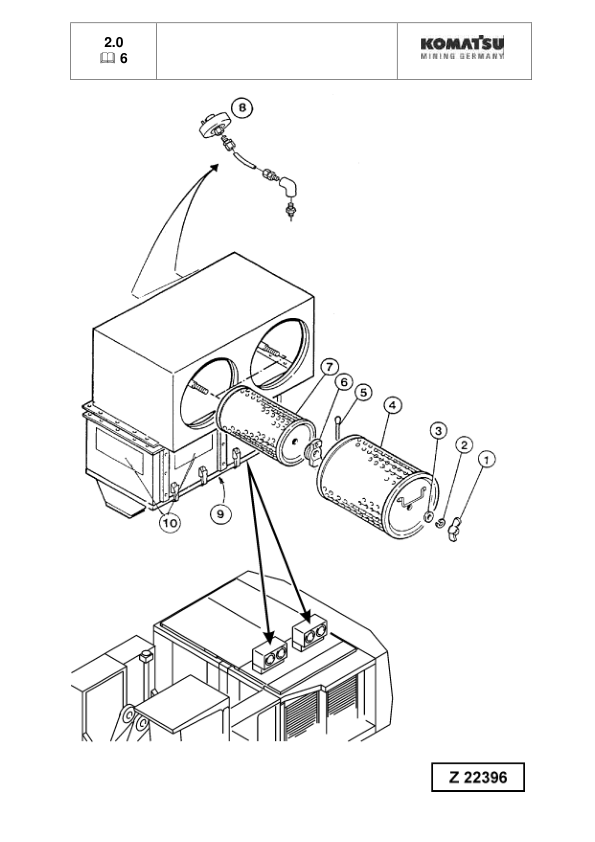 2.0
6

KOMATSU
MINING GERMANY

8
7
6
5
4
3
2
1
10
9

Z 22396