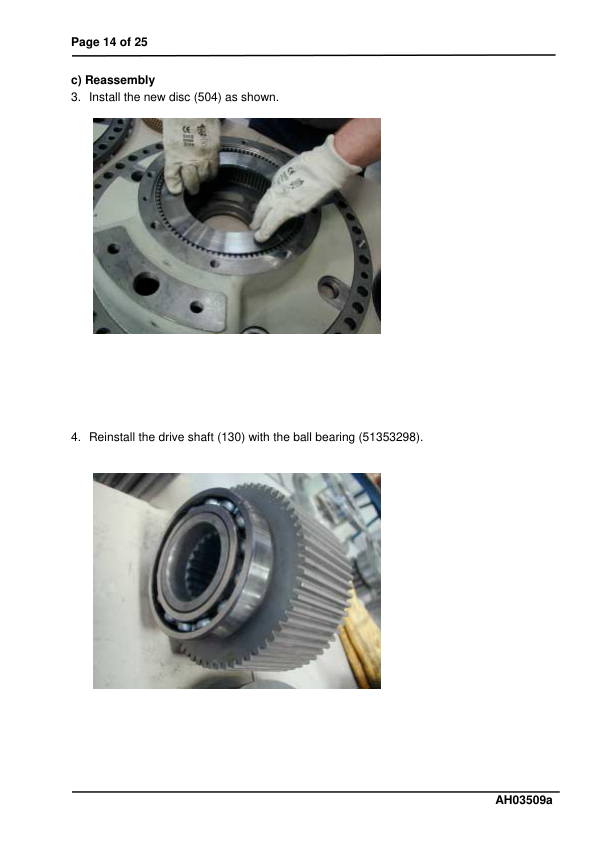 Page 14 of 25

c) Reassembly

3. Install the new disc (504) as shown.

4. Reinstall the drive shaft (130) with the ball bearing (51353298).

AH03509a