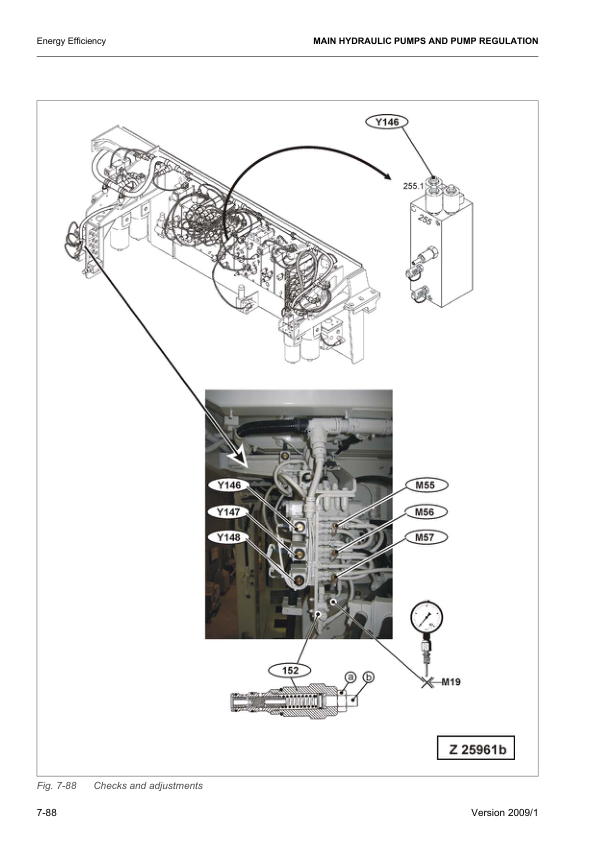 Energy Efficiency

MAIN HYDRAULIC PUMPS AND PUMP REGULATION

Y146

255.1

255

Y146

Y147

Y148

M55

M56

M57

152

a

b

M19

Z 25961b

Fig. 7-88 Checks and adjustments

7-88

Version 2009/1