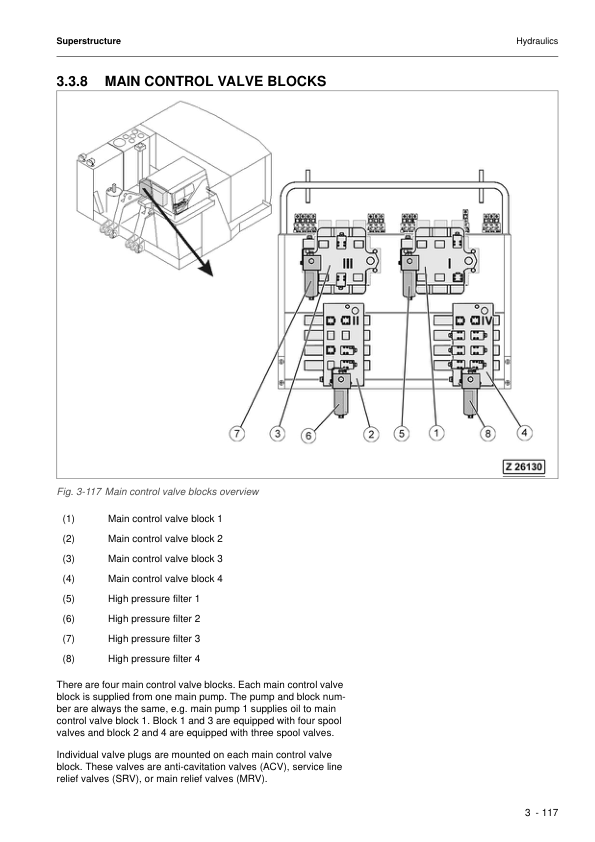 Superstructure

Hydraulics

3.3.8 MAIN CONTROL VALVE BLOCKS

III

I

II

IV

7

3

6

2

5

1

8

4

Z 26130

Fig. 3-117 Main control valve blocks overview

(1) Main control valve block 1

(2) Main control valve block 2

(3) Main control valve block 3

(4) Main control valve block 4

(5) High pressure filter 1

(6) High pressure filter 2

(7) High pressure filter 3

(8) High pressure filter 4

There are four main control valve blocks. Each main control valve block is supplied from one main pump. The pump and block number are always the same, e.g. main pump 1 supplies oil to main control valve block 1. Block 1 and 3 are equipped with four spool valves and block 2 and 4 are equipped with three spool valves.

Individual valve plugs are mounted on each main control valve block. These valves are anti-cavitation valves (ACV), service line relief valves (SRV), or main relief valves (MRV).

3 - 117