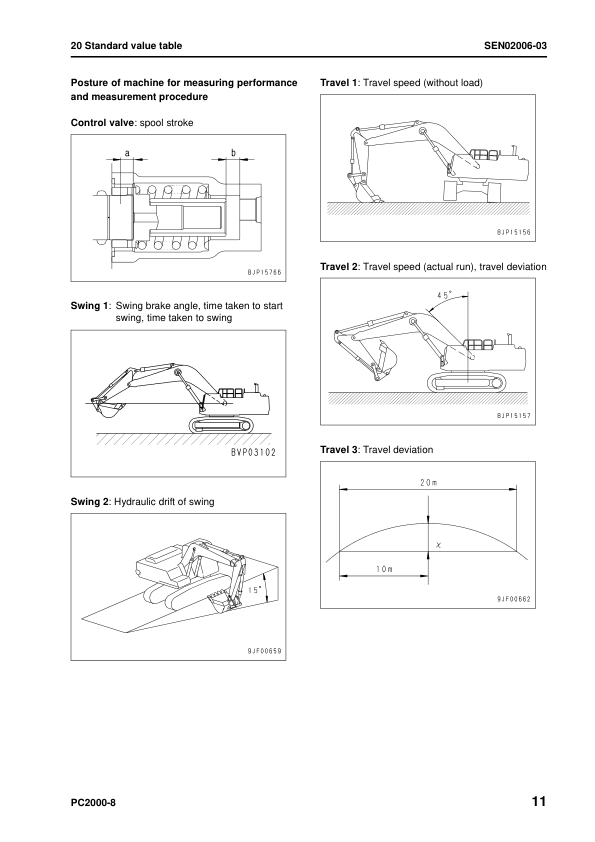 20 Standard value table

SEN02006-03

Posture of machine for measuring performance and measurement procedure

Control valve: spool stroke

a

b

BJP15786

Swing 1: Swing brake angle, time taken to start swing, time taken to swing

BVP03102

Swing 2: Hydraulic drift of swing

15°

9JF00659

Travel 1: Travel speed (without load)

BJP15156

Travel 2: Travel speed (actual run), travel deviation

45°

BJP15157

Travel 3: Travel deviation

20m

x

10m

9JF00662

PC2000-8

11