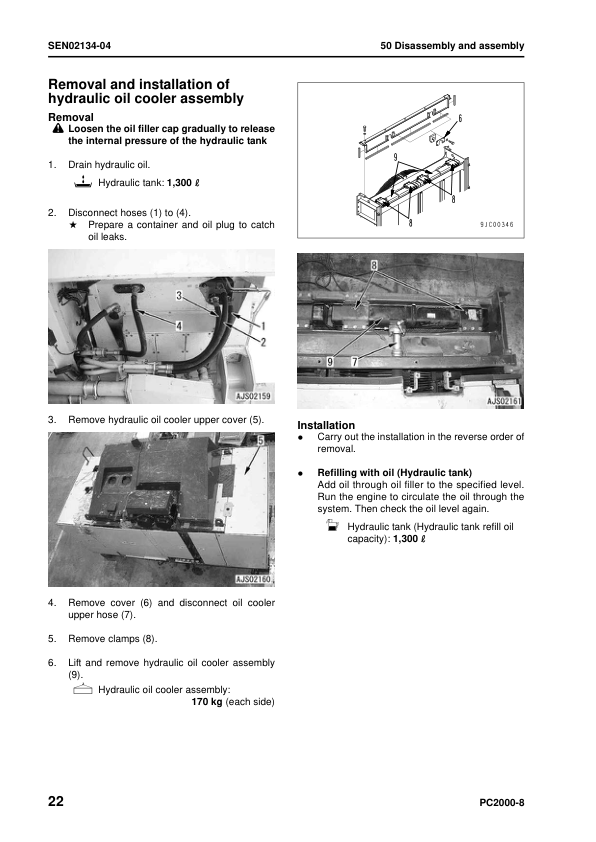 SEN02134-04

50 Disassembly and assembly

Removal and installation of hydraulic oil cooler assembly

Removal

Loosen the oil filler cap gradually to release the internal pressure of the hydraulic tank

1. Drain hydraulic oil.

Hydraulic tank: 1,300 ℓ

2. Disconnect hoses (1) to (4).
★ Prepare a container and oil plug to catch oil leaks.

3
4
1
2
AJS02159

3. Remove hydraulic oil cooler upper cover (5).

5
AJS02160

4. Remove cover (6) and disconnect oil cooler upper hose (7).

5. Remove clamps (8).

6. Lift and remove hydraulic oil cooler assembly (9).

Hydraulic oil cooler assembly: 170 kg (each side)

6
9
8
8
8
9JC00346

8
9
7
AJS02161

Installation

● Carry out the installation in the reverse order of removal.

● Refilling with oil (Hydraulic tank)
Add oil through oil filler to the specified level. Run the engine to circulate the oil through the system. Then check the oil level again.

Hydraulic tank (Hydraulic tank refill oil capacity): 1,300 ℓ

22

PC2000-8