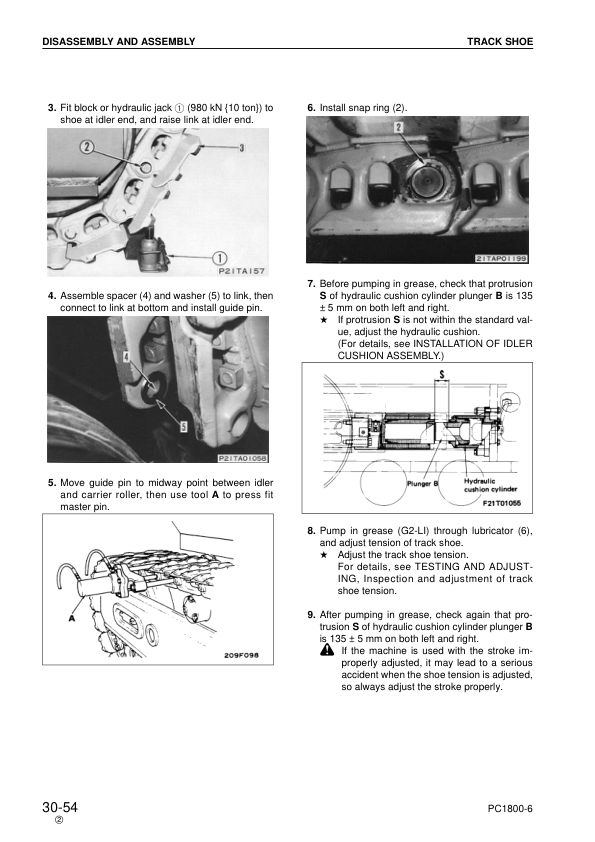 DISASSEMBLY AND ASSEMBLY

TRACK SHOE

3. Fit block or hydraulic jack ① (980 kN {10 ton}) to shoe at idler end, and raise link at idler end.

2

3

1

P21TA157

4. Assemble spacer (4) and washer (5) to link, then connect to link at bottom and install guide pin.

4

5

P21TA01058

5. Move guide pin to midway point between idler and carrier roller, then use tool **A** to press fit master pin.

A

209F098

6. Install snap ring (2).

2

21TAP01199

7. Before pumping in grease, check that protrusion **S** of hydraulic cushion cylinder plunger **B** is 135 ± 5 mm on both left and right.
★ If protrusion **S** is not within the standard value, adjust the hydraulic cushion.
(For details, see INSTALLATION OF IDLER CUSHION ASSEMBLY.)

S

Plunger B

Hydraulic cushion cylinder

F21T01055

8. Pump in grease (G2-LI) through lubricator (6), and adjust tension of track shoe.
★ Adjust the track shoe tension.
For details, see TESTING AND ADJUSTING, Inspection and adjustment of track shoe tension.

9. After pumping in grease, check again that protrusion **S** of hydraulic cushion cylinder plunger **B** is 135 ± 5 mm on both left and right.
If the machine is used with the stroke improperly adjusted, it may lead to a serious accident when the shoe tension is adjusted, so always adjust the stroke properly.

30-54
②

PC1800-6