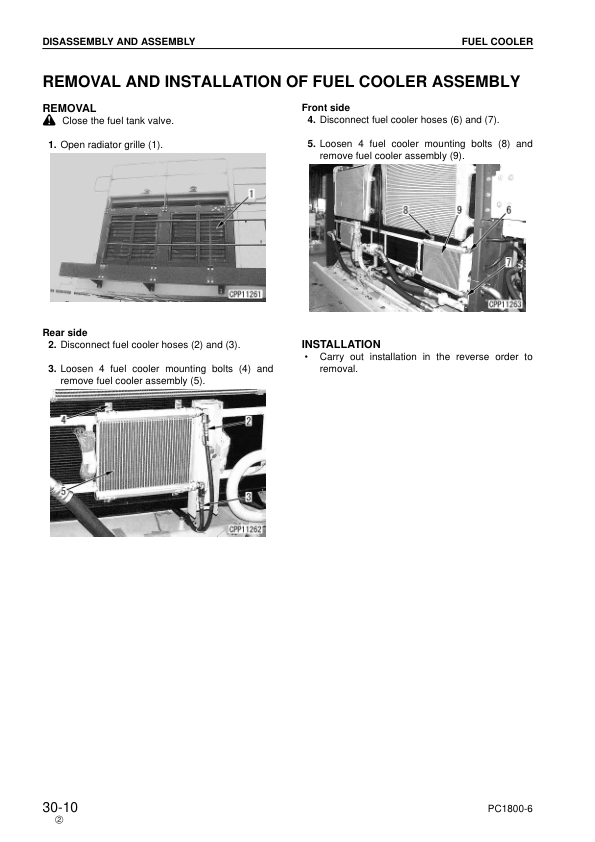 DISASSEMBLY AND ASSEMBLY

FUEL COOLER

REMOVAL AND INSTALLATION OF FUEL COOLER ASSEMBLY

REMOVAL

Close the fuel tank valve.

1. Open radiator grille (1).

1

CPP11261

Rear side

2. Disconnect fuel cooler hoses (2) and (3).

3. Loosen 4 fuel cooler mounting bolts (4) and remove fuel cooler assembly (5).

4

2

5

3

CPP11262

Front side

4. Disconnect fuel cooler hoses (6) and (7).

5. Loosen 4 fuel cooler mounting bolts (8) and remove fuel cooler assembly (9).

8

9

6

7

CPP11263

INSTALLATION

• Carry out installation in the reverse order to removal.

30-10
②

PC1800-6