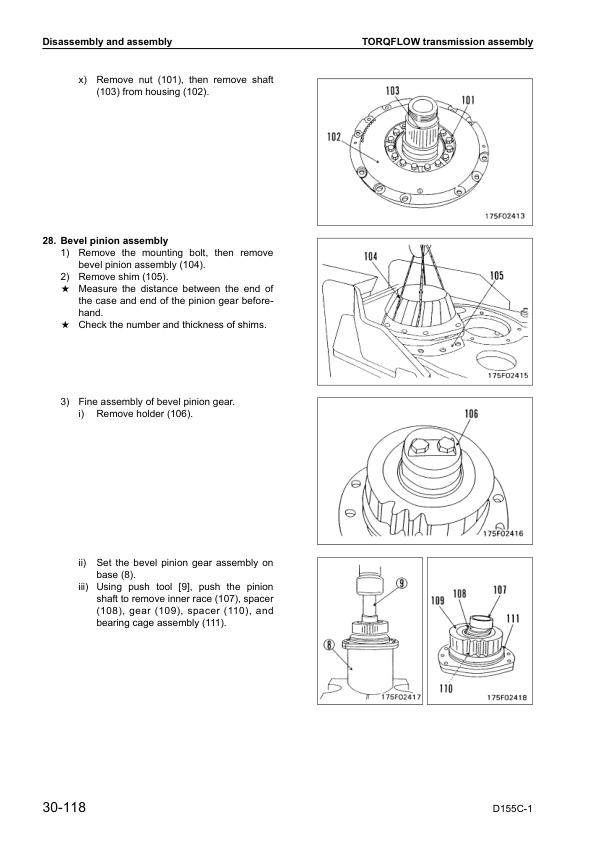 Disassembly and assembly

TORQFLOW transmission assembly

x) Remove nut (101), then remove shaft (103) from housing (102).

103
101
102
175F02413

28. Bevel pinion assembly
1) Remove the mounting bolt, then remove bevel pinion assembly (104).
2) Remove shim (105).
★ Measure the distance between the end of the case and end of the pinion gear beforehand.
★ Check the number and thickness of shims.

104
105
175F02415

3) Fine assembly of bevel pinion gear.
i) Remove holder (106).

106
175F02416

ii) Set the bevel pinion gear assembly on base (8).
iii) Using push tool [9], push the pinion shaft to remove inner race (107), spacer (108), gear (109), spacer (110), and bearing cage assembly (111).

9
8
175F02417

109
108
107
111
110
175F02418

30-118

D155C-1