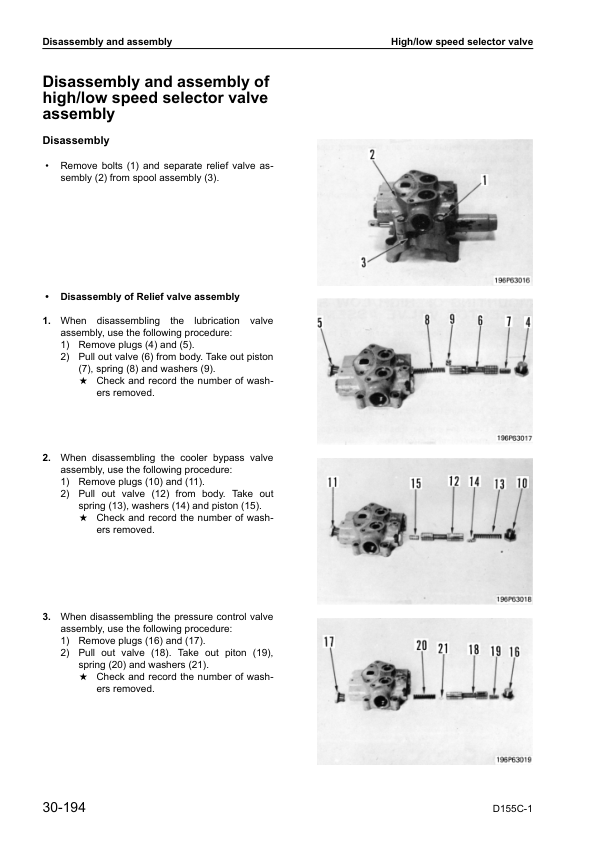 Disassembly and assembly

High/low speed selector valve

Disassembly and assembly of high/low speed selector valve assembly

Disassembly

• Remove bolts (1) and separate relief valve assembly (2) from spool assembly (3).

2
1
3
196P63016

• Disassembly of Relief valve assembly

1. When disassembling the lubrication valve assembly, use the following procedure:
1) Remove plugs (4) and (5).
2) Pull out valve (6) from body. Take out piston (7), spring (8) and washers (9).
★ Check and record the number of washers removed.

5 8 9 6 7 4
196P63017

2. When disassembling the cooler bypass valve assembly, use the following procedure:
1) Remove plugs (10) and (11).
2) Pull out valve (12) from body. Take out spring (13), washers (14) and piston (15).
★ Check and record the number of washers removed.

11 15 12 14 13 10
196P63018

3. When disassembling the pressure control valve assembly, use the following procedure:
1) Remove plugs (16) and (17).
2) Pull out valve (18). Take out piton (19), spring (20) and washers (21).
★ Check and record the number of washers removed.

17 20 21 18 19 16
196P63019

30-194

D155C-1