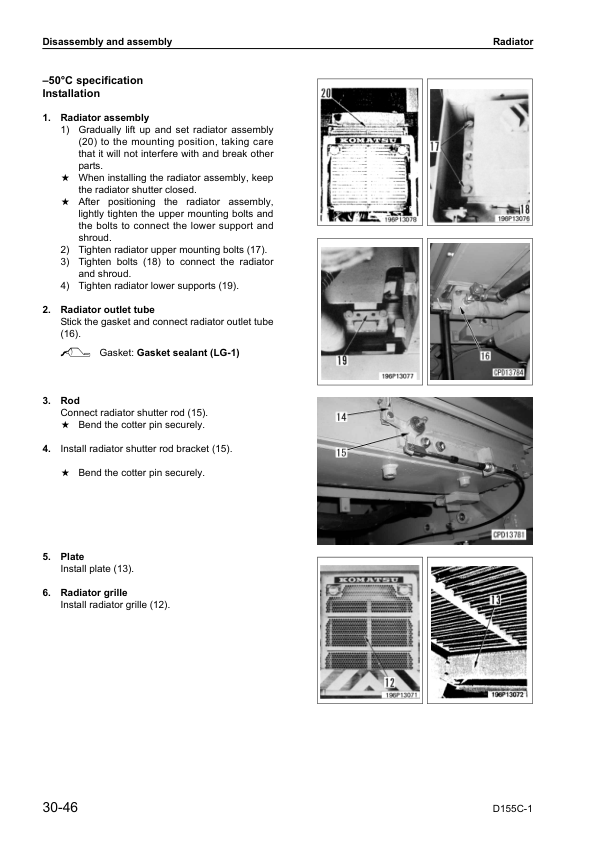 Disassembly and assembly

Radiator

–50°C specification
Installation

1. Radiator assembly
1) Gradually lift up and set radiator assembly (20) to the mounting position, taking care that it will not interfere with and break other parts.
★ When installing the radiator assembly, keep the radiator shutter closed.
★ After positioning the radiator assembly, lightly tighten the upper mounting bolts and the bolts to connect the lower support and shroud.
2) Tighten radiator upper mounting bolts (17).
3) Tighten bolts (18) to connect the radiator and shroud.
4) Tighten radiator lower supports (19).

2. Radiator outlet tube
Stick the gasket and connect radiator outlet tube (16).

Gasket: Gasket sealant (LG-1)

3. Rod
Connect radiator shutter rod (15).
★ Bend the cotter pin securely.

4. Install radiator shutter rod bracket (15).

★ Bend the cotter pin securely.

5. Plate
Install plate (13).

6. Radiator grille
Install radiator grille (12).

20
KOMATSU
196P13078

17
18
196P13076

19
196P13077

16
CPD13784

14
15
CPD13781

KOMATSU
12
196P13071

13
196P13072

30-46

D155C-1