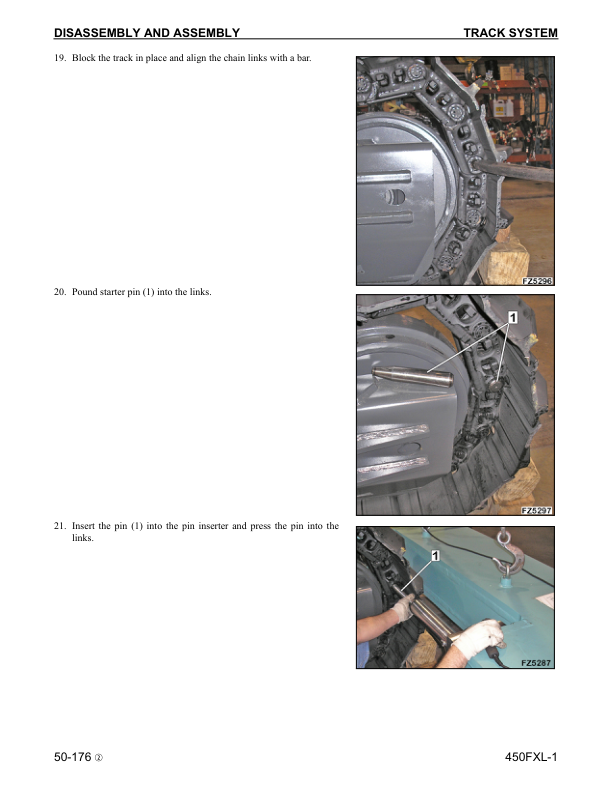 DISASSEMBLY AND ASSEMBLY TRACK SYSTEM

19. Block the track in place and align the chain links with a bar.

FZ5296

20. Pound starter pin (1) into the links.

1

FZ5297

21. Insert the pin (1) into the pin inserter and press the pin into the links.

1

FZ5287

50-176 ②

450FXL-1