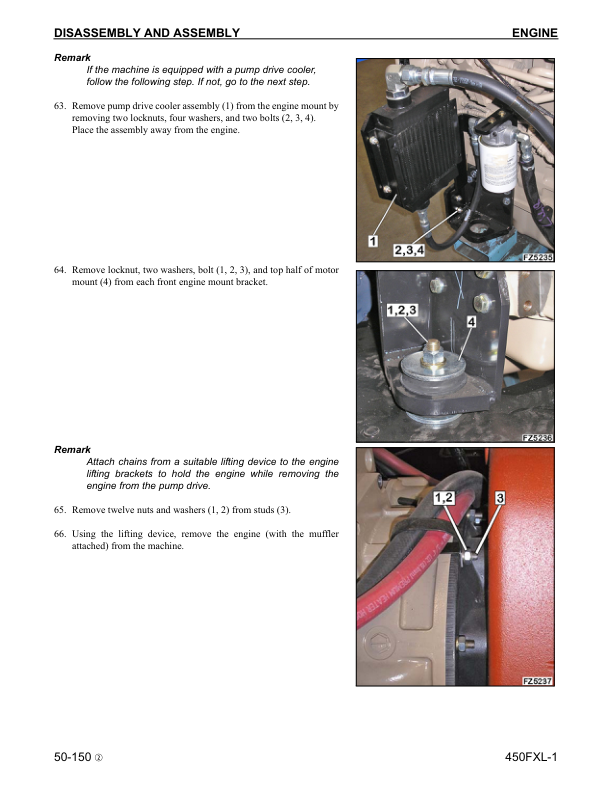 DISASSEMBLY AND ASSEMBLY ENGINE

Remark

If the machine is equipped with a pump drive cooler, follow the following step. If not, go to the next step.

63. Remove pump drive cooler assembly (1) from the engine mount by removing two locknuts, four washers, and two bolts (2, 3, 4). Place the assembly away from the engine.

1

2,3,4

FZ5235

64. Remove locknut, two washers, bolt (1, 2, 3), and top half of motor mount (4) from each front engine mount bracket.

1,2,3

4

FZ5236

Remark

Attach chains from a suitable lifting device to the engine lifting brackets to hold the engine while removing the engine from the pump drive.

65. Remove twelve nuts and washers (1, 2) from studs (3).

66. Using the lifting device, remove the engine (with the muffler attached) from the machine.

1,2

3

FZ5237

50-150 ②

450FXL-1