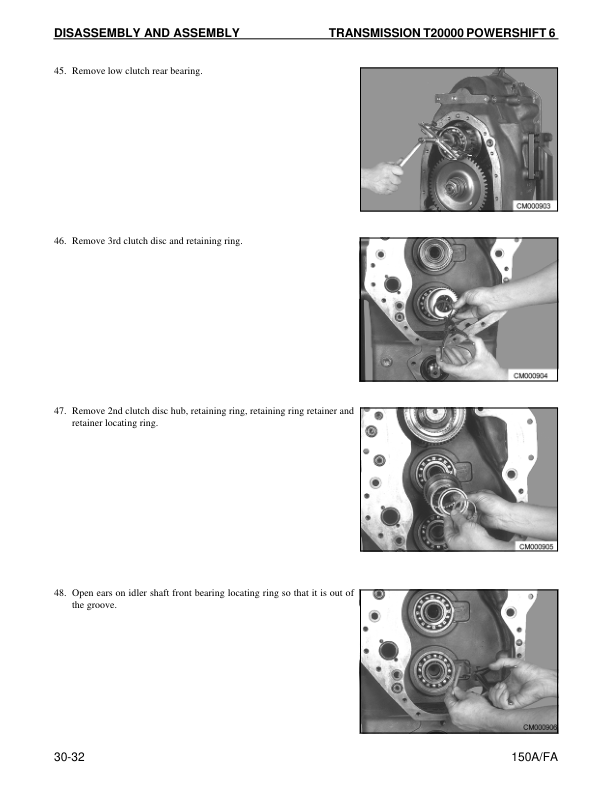 DISASSEMBLY AND ASSEMBLY

TRANSMISSION T20000 POWERSHIFT 6

45. Remove low clutch rear bearing.

CM000903

46. Remove 3rd clutch disc and retaining ring.

CM000904

47. Remove 2nd clutch disc hub, retaining ring, retaining ring retainer and retainer locating ring.

CM000905

48. Open ears on idler shaft front bearing locating ring so that it is out of the groove.

CM000906

30-32

150A/FA