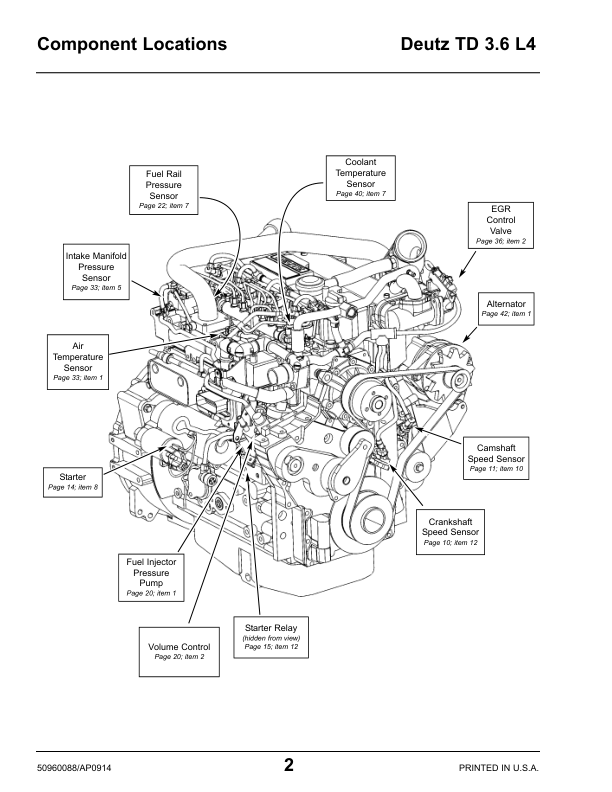 Component Locations

Deutz TD 3.6 L4

Fuel Rail Pressure Sensor
Page 22; item 7

Coolant Temperature Sensor
Page 40; item 7

EGR Control Valve
Page 36; item 2

Intake Manifold Pressure Sensor
Page 33; item 5

Alternator
Page 42; item 1

Air Temperature Sensor
Page 33; item 1

Camshaft Speed Sensor
Page 11; item 10

Starter
Page 14; item 8

Crankshaft Speed Sensor
Page 10; item 12

Fuel Injector Pressure Pump
Page 20; item 1

Starter Relay
(hidden from view)
Page 15; item 12

Volume Control
Page 20; item 2

50960088/AP0914

2

PRINTED IN U.S.A.