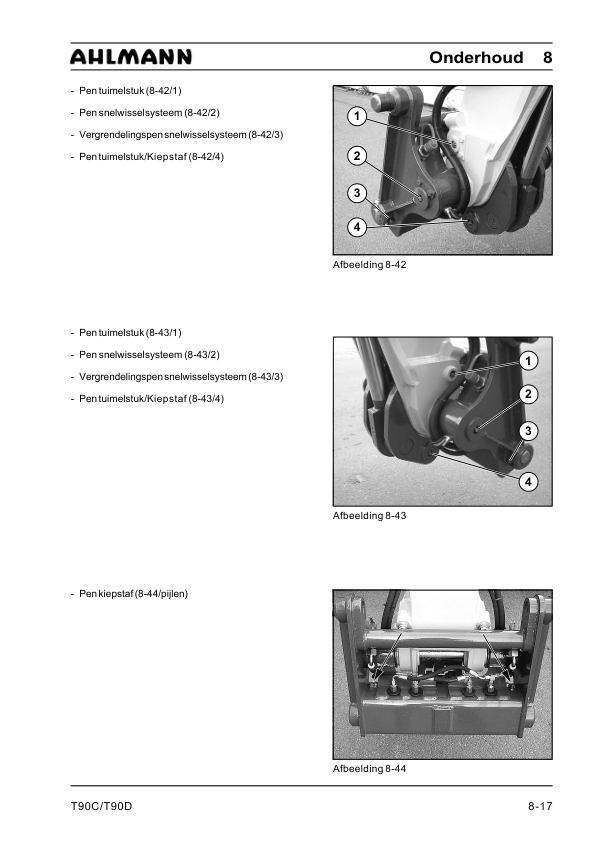 AHLMANN

Onderhoud 8

- Pen tuimelstuk (8-42/1)
- Pen snelwisselsysteem (8-42/2)
- Vergrendelingspen snelwisselsysteem (8-42/3)
- Pen tuimelstuk/Kiepstaf (8-42/4)

1
2
3
4

Afbeelding 8-42

- Pen tuimelstuk (8-43/1)
- Pen snelwisselsysteem (8-43/2)
- Vergrendelingspen snelwisselsysteem (8-43/3)
- Pen tuimelstuk/Kiepstaf (8-43/4)

1
2
3
4

Afbeelding 8-43

- Pen kiepstaf (8-44/pijlen)

Afbeelding 8-44

T90C/T90D

8-17