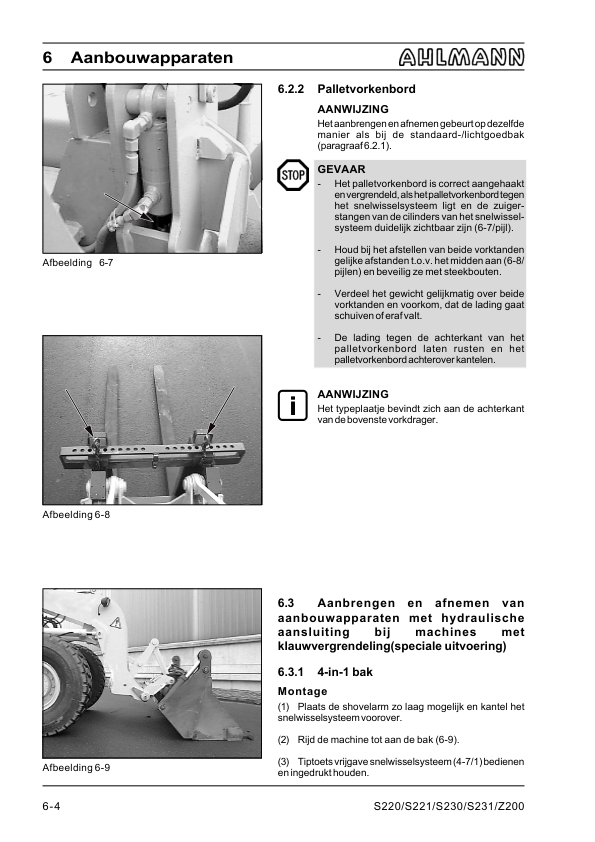 6 Aanbouwapparaten

AHLMANN

Afbeelding 6-7

Afbeelding 6-8

Afbeelding 6-9

6.2.2 Palletvorkenbord

AANWIJZING
Het aanbrengen en afnemen gebeurt op dezelfde manier als bij de standaard-/lichtgoedbak (paragraaf 6.2.1).

STOP

GEVAAR
- Het palletvorkenbord is correct aangehaakt en vergrendeld, als het palletvorkenbord tegen het snelwisselsysteem ligt en de zuigerstangen van de cilinders van het snelwisselsysteem duidelijk zichtbaar zijn (6-7/pijl).

- Houd bij het afstellen van beide vorktanden gelijke afstanden t.o.v. het midden aan (6-8/pijlen) en beveilig ze met steekbouten.

- Verdeel het gewicht gelijkmatig over beide vorktanden en voorkom, dat de lading gaat schuiven of eraf valt.

- De lading tegen de achterkant van het palletvorkenbord laten rusten en het palletvorkenbord achterover kantelen.

i

AANWIJZING
Het typeplaatje bevindt zich aan de achterkant van de bovenste vorkdrager.

6.3 Aanbrengen en afnemen van aanbouwapparaten met hydraulische aansluiting bij machines met klauwvergrendeling(speciale uitvoering)

6.3.1 4-in-1 bak

Montage
(1) Plaats de shovelarm zo laag mogelijk en kantel het snelwisselsysteem voorover.

(2) Rijd de machine tot aan de bak (6-9).

(3) Tiptoets vrijgave snelwisselsysteem (4-7/1) bedienen en ingedrukt houden.

6-4

S220/S221/S230/S231/Z200