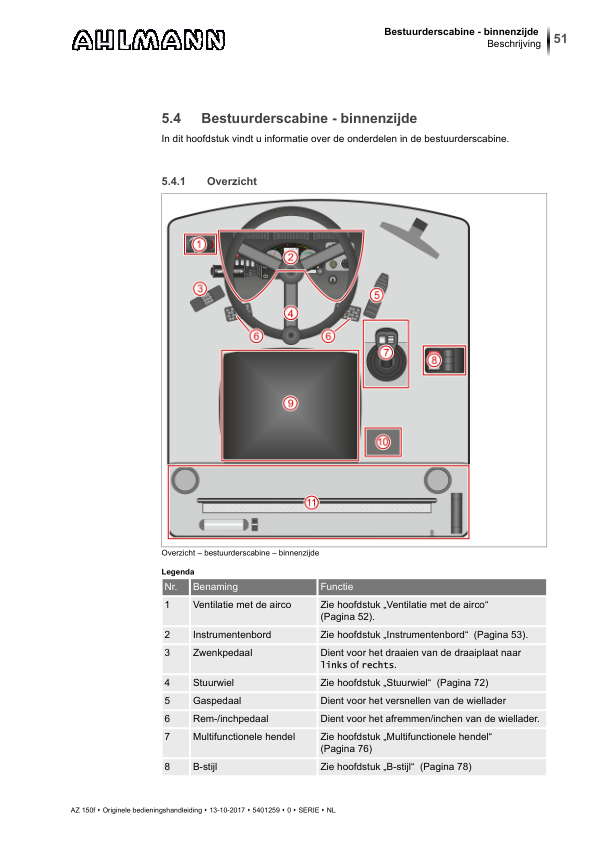 AHLMANN

Bestuurderscabine - binnenzijde
Beschrijving

51

5.4 Bestuurderscabine - binnenzijde

In dit hoofdstuk vindt u informatie over de onderdelen in de bestuurderscabine.

5.4.1 Overzicht

1
2
3
4
5
6
6
7
8
9
10
11

Overzicht – bestuurderscabine – binnenzijde

Legenda

| Nr. | Benaming | Functie |
|---|---|---|
| 1 | Ventilatie met de airco | Zie hoofdstuk „Ventilatie met de airco“ (Pagina 52). |
| 2 | Instrumentenbord | Zie hoofdstuk „Instrumentenbord“ (Pagina 53). |
| 3 | Zwenkpedaal | Dient voor het draaien van de draaiplaat naar links of rechts. |
| 4 | Stuurwiel | Zie hoofdstuk „Stuurwiel“ (Pagina 72) |
| 5 | Gaspedaal | Dient voor het versnellen van de wiellader |
| 6 | Rem-/inchpedaal | Dient voor het afremmen/inchen van de wiellader. |
| 7 | Multifunctionele hendel | Zie hoofdstuk „Multifunctionele hendel“ (Pagina 76) |
| 8 | B-stijl | Zie hoofdstuk „B-stijl“ (Pagina 78) |

AZ 150f • Originele bedieningshandleiding • 13-10-2017 • 5401259 • 0 • SERIE • NL