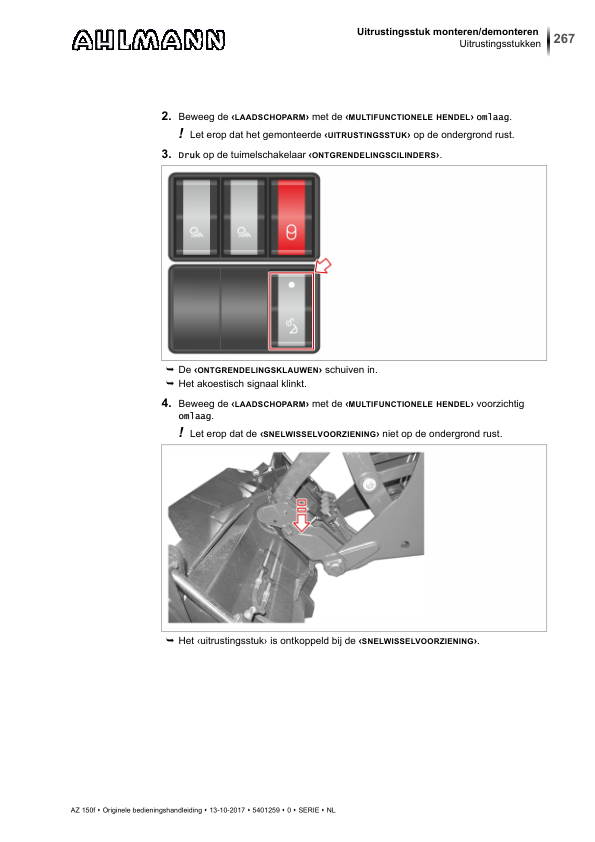 AHLMANN

Uitrustingsstuk monteren/demonteren
Uitrustingsstukken

267

2. Beweeg de ‹LAADSCHOPARM› met de ‹MULTIFUNCTIONELE HENDEL› omlaag.

! Let erop dat het gemonteerde ‹UITRUSTINGSSTUK› op de ondergrond rust.

3. Druk op de tuimelschakelaar ‹ONTGRENDELINGSCILINDERS›.

➥ De ‹ONTGRENDELINGSKLAUWEN› schuiven in.

➥ Het akoestisch signaal klinkt.

4. Beweeg de ‹LAADSCHOPARM› met de ‹MULTIFUNCTIONELE HENDEL› voorzichtig omlaag.

! Let erop dat de ‹SNELWISSELVOORZIENING› niet op de ondergrond rust.

➥ Het ‹uitrustingsstuk› is ontkoppeld bij de ‹SNELWISSELVOORZIENING›.

AZ 150f • Originele bedieningshandleiding • 13-10-2017 • 5401259 • 0 • SERIE • NL