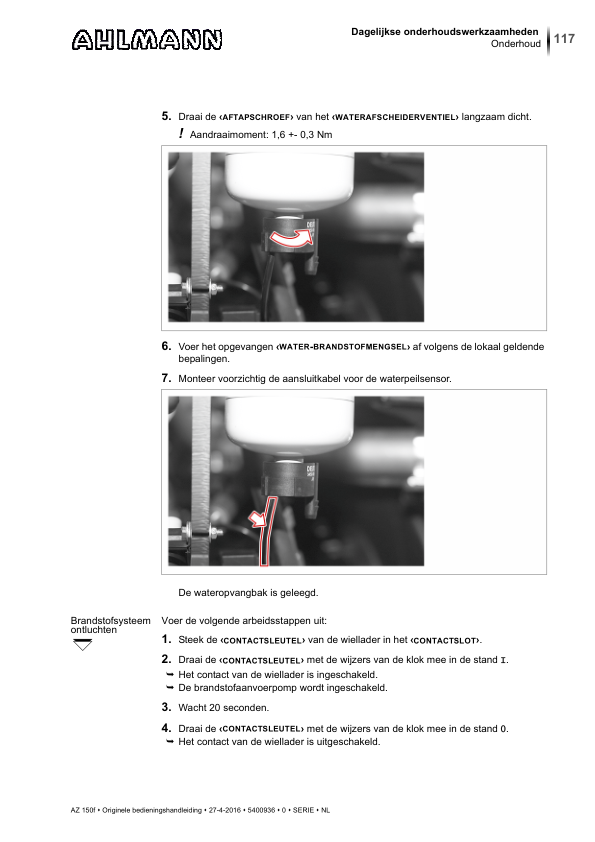 AHLMANN

Dagelijkse onderhoudswerkzaamheden
Onderhoud
117

5. Draai de ‹AFTAPSCHROEF› van het ‹WATERAFSCHEIDERVENTIEL› langzaam dicht.

! Aandraaimoment: 1,6 +- 0,3 Nm

6. Voer het opgevangen ‹WATER-BRANDSTOFMENGSEL› af volgens de lokaal geldende bepalingen.

7. Monteer voorzichtig de aansluitkabel voor de waterpeilsensor.

De wateropvangbak is geleegd.

Brandstofsysteem ontluchten

Voer de volgende arbeidsstappen uit:

1. Steek de ‹CONTACTSLEUTEL› van de wiellader in het ‹CONTACTSLOT›.

2. Draai de ‹CONTACTSLEUTEL› met de wijzers van de klok mee in de stand I.
➥ Het contact van de wiellader is ingeschakeld.
➥ De brandstofaanvoerpomp wordt ingeschakeld.

3. Wacht 20 seconden.

4. Draai de ‹CONTACTSLEUTEL› met de wijzers van de klok mee in de stand 0.
➥ Het contact van de wiellader is uitgeschakeld.

AZ 150f • Originele bedieningshandleiding • 27-4-2016 • 5400936 • 0 • SERIE • NL