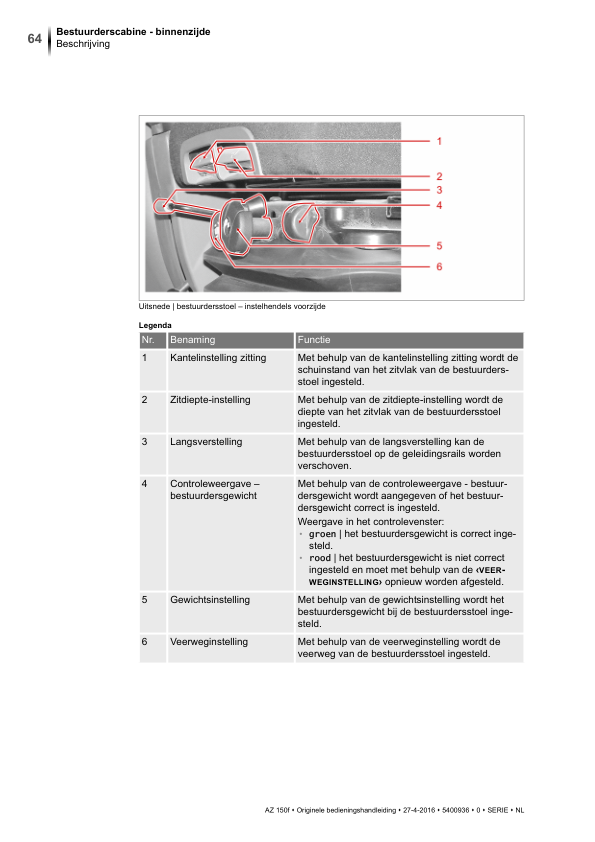 64 Bestuurderscabine - binnenzijde
Beschrijving

1
2
3
4
5
6

Uitsnede | bestuurdersstoel – instelhendels voorzijde

Legenda

| Nr. | Benaming | Functie |
|---|---|---|
| 1 | Kantelinstelling zitting | Met behulp van de kantelinstelling zitting wordt de schuinstand van het zitvlak van de bestuurdersstoel ingesteld. |
| 2 | Zitdiepte-instelling | Met behulp van de zitdiepte-instelling wordt de diepte van het zitvlak van de bestuurdersstoel ingesteld. |
| 3 | Langsverstelling | Met behulp van de langsverstelling kan de bestuurdersstoel op de geleidingsrails worden verschoven. |
| 4 | Controleweergave – bestuurdersgewicht | Met behulp van de controleweergave - bestuurdersgewicht wordt aangegeven of het bestuurdersgewicht correct is ingesteld. Weergave in het controlevenster: • groen \| het bestuurdersgewicht is correct ingesteld. • rood \| het bestuurdersgewicht is niet correct ingesteld en moet met behulp van de ‹VEERWEGINSTELLING› opnieuw worden afgesteld. |
| 5 | Gewichtsinstelling | Met behulp van de gewichtsinstelling wordt het bestuurdersgewicht bij de bestuurdersstoel ingesteld. |
| 6 | Veerweginstelling | Met behulp van de veerweginstelling wordt de veerweg van de bestuurdersstoel ingesteld. |

AZ 150f • Originele bedieningshandleiding • 27-4-2016 • 5400936 • 0 • SERIE • NL