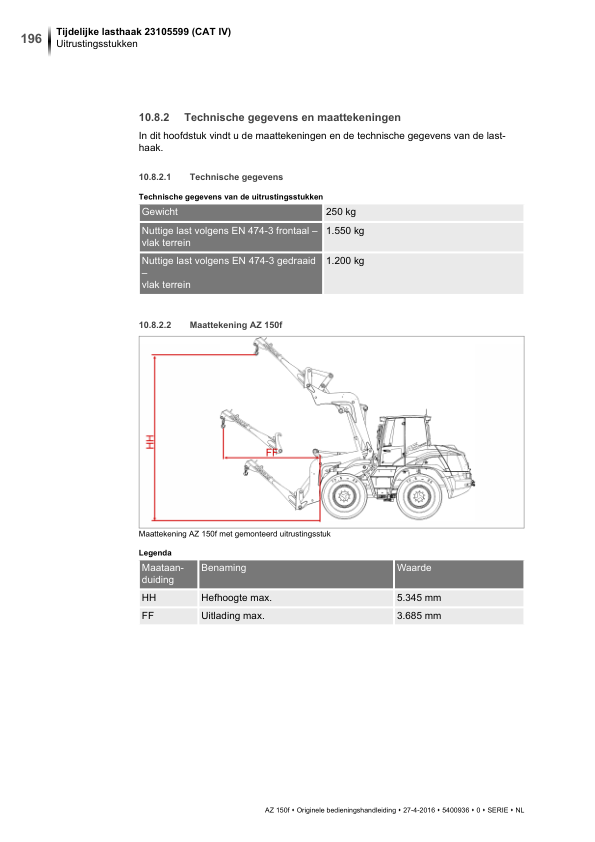 196 Tijdelijke lasthaak 23105599 (CAT IV)
Uitrustingsstukken

10.8.2 Technische gegevens en maattekeningen

In dit hoofdstuk vindt u de maattekeningen en de technische gegevens van de lasthaak.

10.8.2.1 Technische gegevens

Technische gegevens van de uitrustingsstukken

| Gewicht | 250 kg |
|---|---|
| Nuttige last volgens EN 474-3 frontaal – vlak terrein | 1.550 kg |
| Nuttige last volgens EN 474-3 gedraaid – vlak terrein | 1.200 kg |

10.8.2.2 Maattekening AZ 150f

HH
FF

Maattekening AZ 150f met gemonteerd uitrustingsstuk

Legenda

| Maataanduiding | Benaming | Waarde |
|---|---|---|
| HH | Hefhoogte max. | 5.345 mm |
| FF | Uitlading max. | 3.685 mm |

AZ 150f • Originele bedieningshandleiding • 27-4-2016 • 5400936 • 0 • SERIE • NL