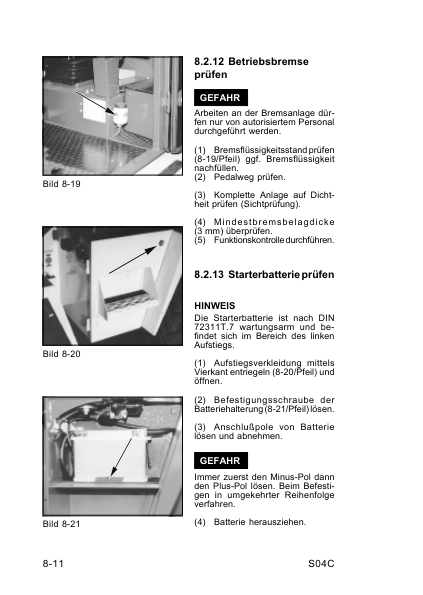 Bild 8-19

Bild 8-20

Bild 8-21

8.2.12 Betriebsbremse prüfen

GEFAHR

Arbeiten an der Bremsanlage dürfen nur von autorisiertem Personal durchgeführt werden.

(1) Bremsflüssigkeitsstand prüfen (8-19/Pfeil) ggf. Bremsflüssigkeit nachfüllen.
(2) Pedalweg prüfen.

(3) Komplette Anlage auf Dichtheit prüfen (Sichtprüfung).

(4) Mindestbremsbelagdicke (3 mm) überprüfen.
(5) Funktionskontrolle durchführen.

8.2.13 Starterbatterie prüfen

HINWEIS

Die Starterbatterie ist nach DIN 72311T.7 wartungsarm und befindet sich im Bereich des linken Aufstiegs.

(1) Aufstiegsverkleidung mittels Vierkant entriegeln (8-20/Pfeil) und öffnen.

(2) Befestigungsschraube der Batteriehalterung (8-21/Pfeil) lösen.

(3) Anschlußpole von Batterie lösen und abnehmen.

GEFAHR

Immer zuerst den Minus-Pol dann den Plus-Pol lösen. Beim Befestigen in umgekehrter Reihenfolge verfahren.

(4) Batterie herausziehen.

8-11

S04C