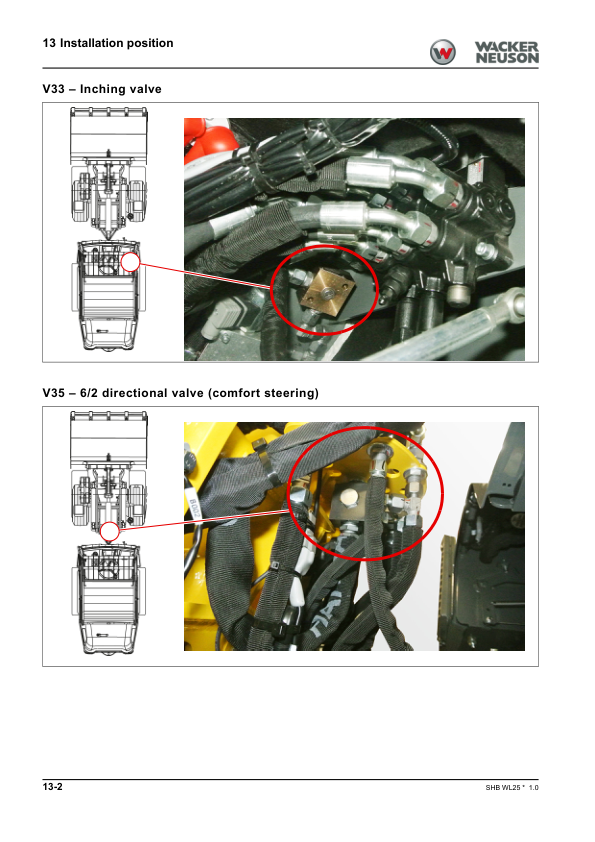 13 Installation position

WACKER NEUSON

V33 – Inching valve

V35 – 6/2 directional valve (comfort steering)

13-2

SHB WL25 * 1.0