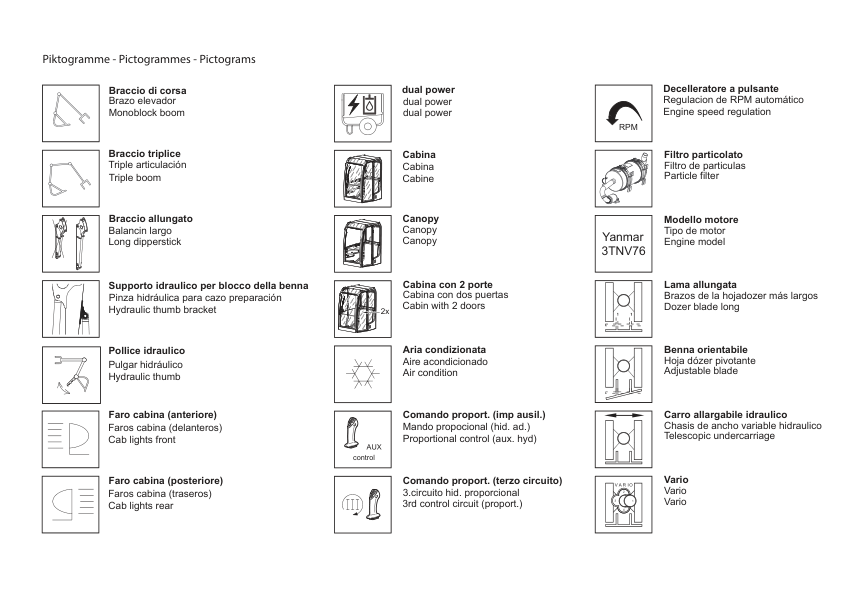 Piktogramme - Pictogrammes - Pictograms

Braccio di corsa
Brazo elevador
Monoblock boom

Braccio triplice
Triple articulación
Triple boom

Braccio allungato
Balancin largo
Long dipperstick

Supporto idraulico per blocco della benna
Pinza hidráulica para cazo preparación
Hydraulic thumb bracket

Pollice idraulico
Pulgar hidráulico
Hydraulic thumb

Faro cabina (anteriore)
Faros cabina (delanteros)
Cab lights front

Faro cabina (posteriore)
Faros cabina (traseros)
Cab lights rear

dual power
dual power
dual power

Cabina
Cabina
Cabine

Canopy
Canopy
Canopy

2x

Cabina con 2 porte
Cabina con dos puertas
Cabin with 2 doors

Aria condizionata
Aire acondicionado
Air condition

AUX
control

Comando proport. (imp ausil.)
Mando propocional (hid. ad.)
Proportional control (aux. hyd)

Comando proport. (terzo circuito)
3.circuito hid. proporcional
3rd control circuit (proport.)

RPM

Decelleratore a pulsante
Regulacion de RPM automático
Engine speed regulation

Filtro particolato
Filtro de particulas
Particle filter

Yanmar
3TNV76

Modello motore
Tipo de motor
Engine model

Lama allungata
Brazos de la hojadozer más largos
Dozer blade long

Benna orientabile
Hoja dózer pivotante
Adjustable blade

Carro allargabile idraulico
Chasis de ancho variable hidraulico
Telescopic undercarriage

VARIO

Vario
Vario
Vario