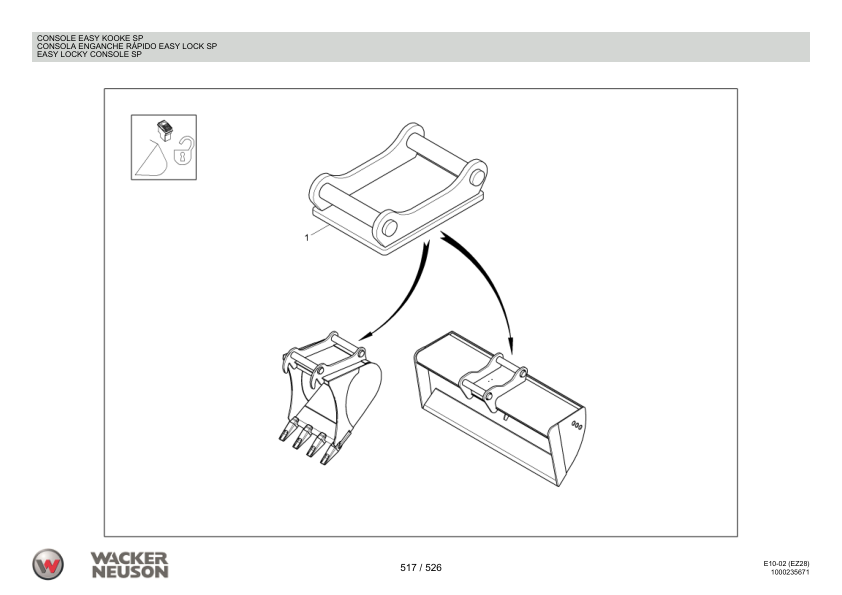 CONSOLE EASY KOOKE SP
CONSOLA ENGANCHE RÁPIDO EASY LOCK SP
EASY LOCKY CONSOLE SP

1

WACKER NEUSON

517 / 526

E10-02 (EZ28)
1000235671