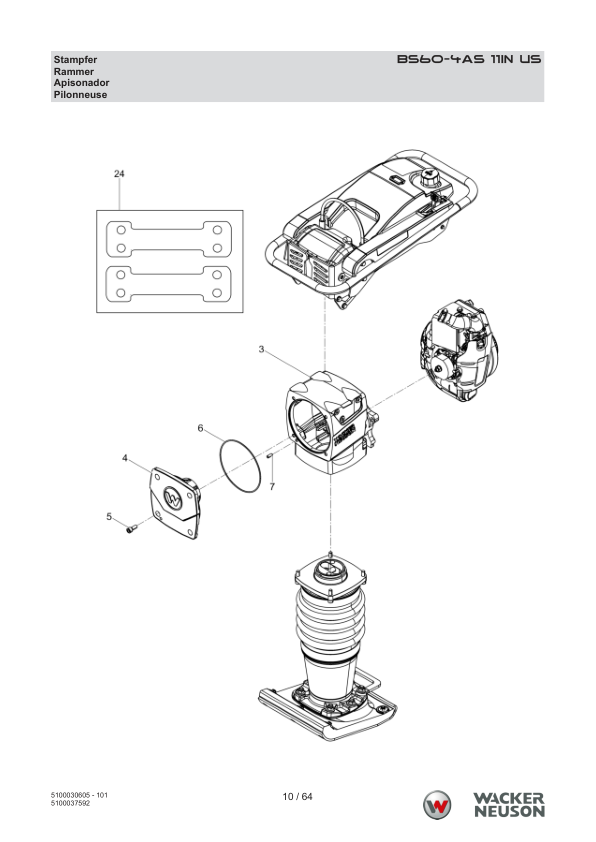 Stampfer
Rammer
Apisonador
Pilonneuse

BS60-4AS 11IN US

24

3

6

4

7

5

5100030605 - 101
5100037592

10 / 64

WACKER
NEUSON